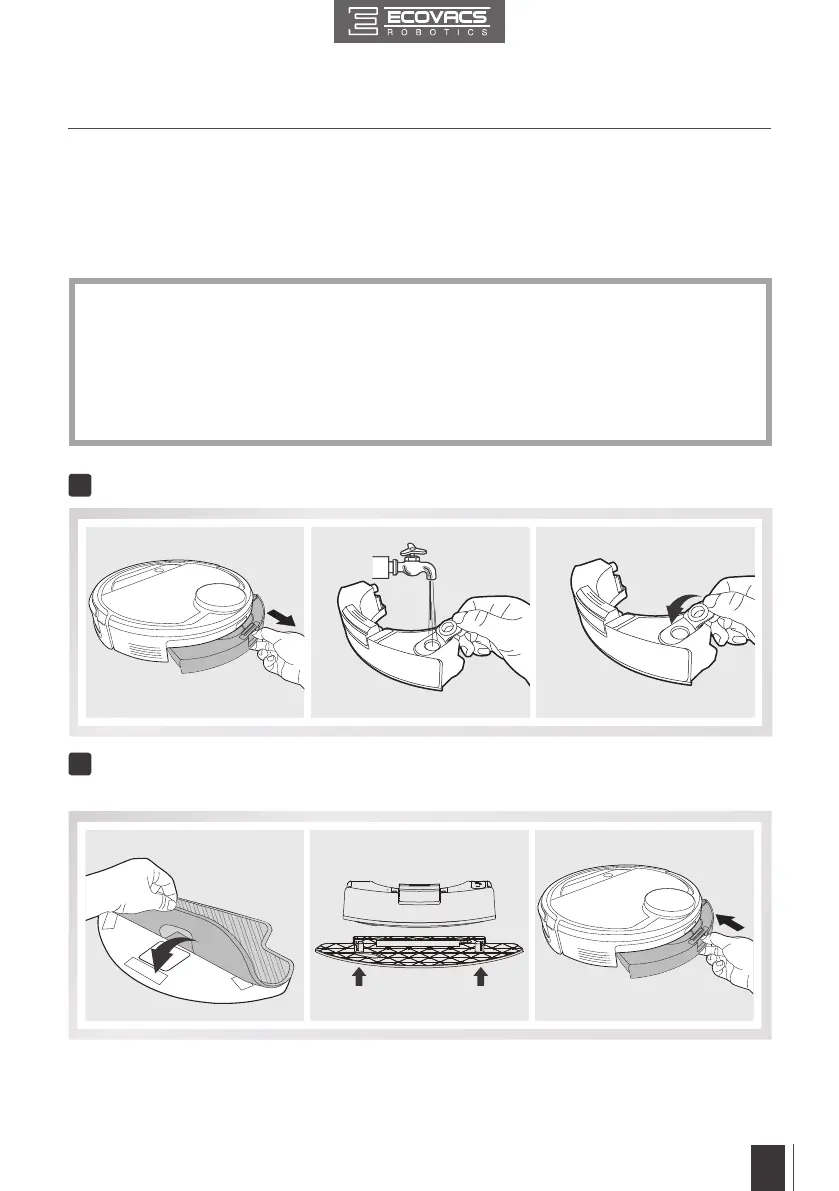 ECOVACS
ROBOTICS