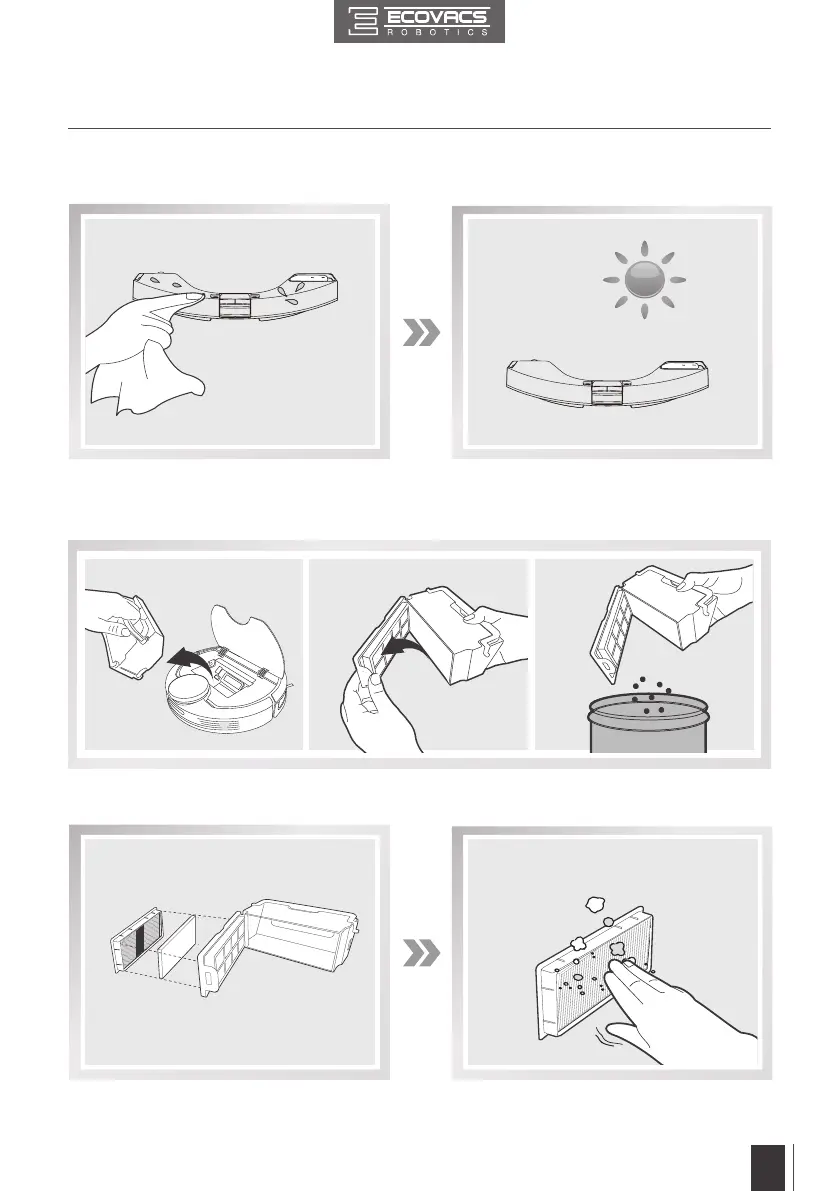 ECOVACS
ROBOTICS