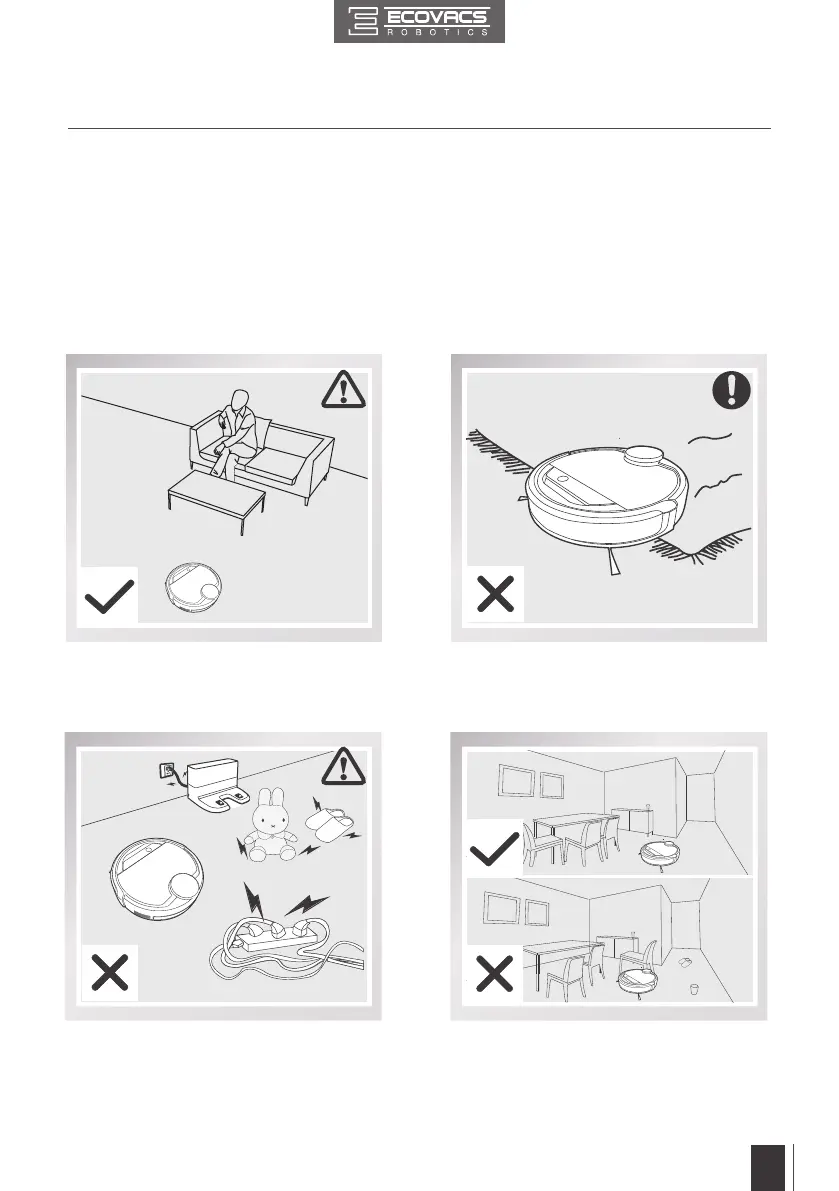 ECOVACS
ROBOTICS