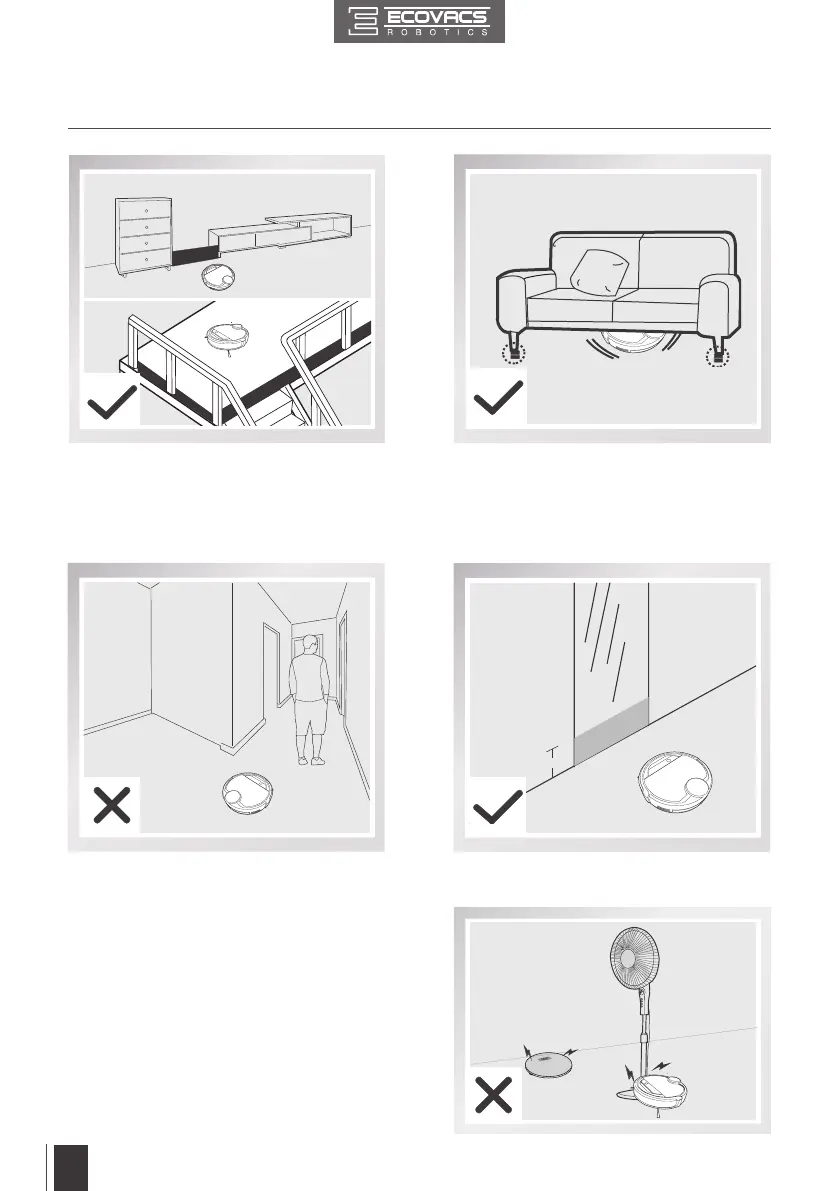 ECOVACS ROBOTICS