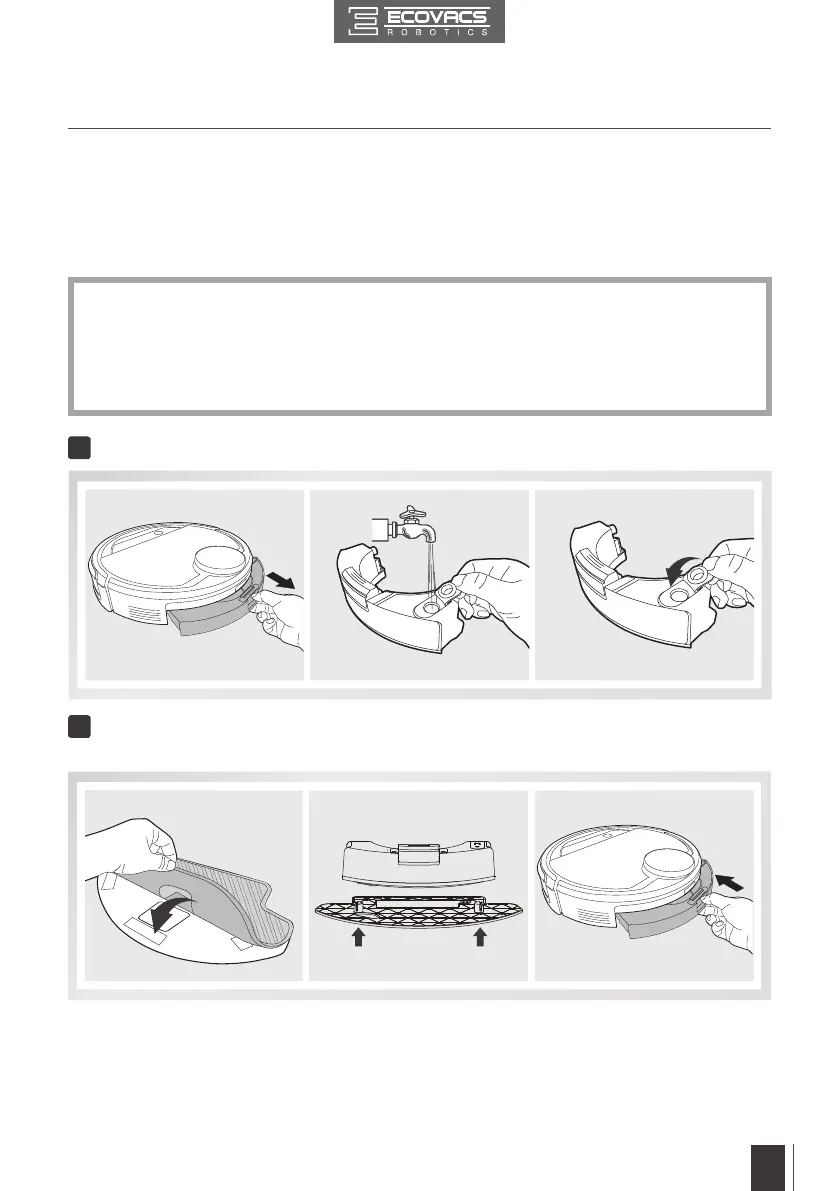 ECOVACS
ROBOTICS