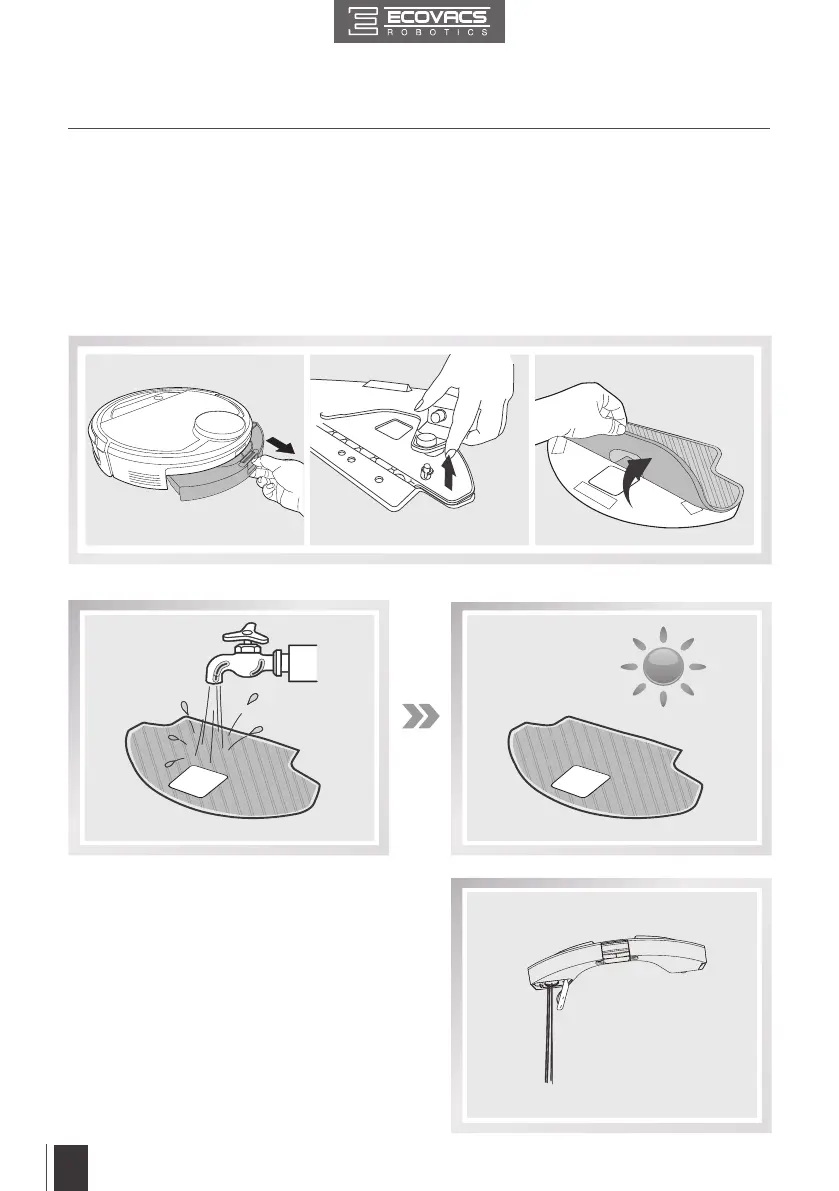 ECOVACS
ROBOTICS