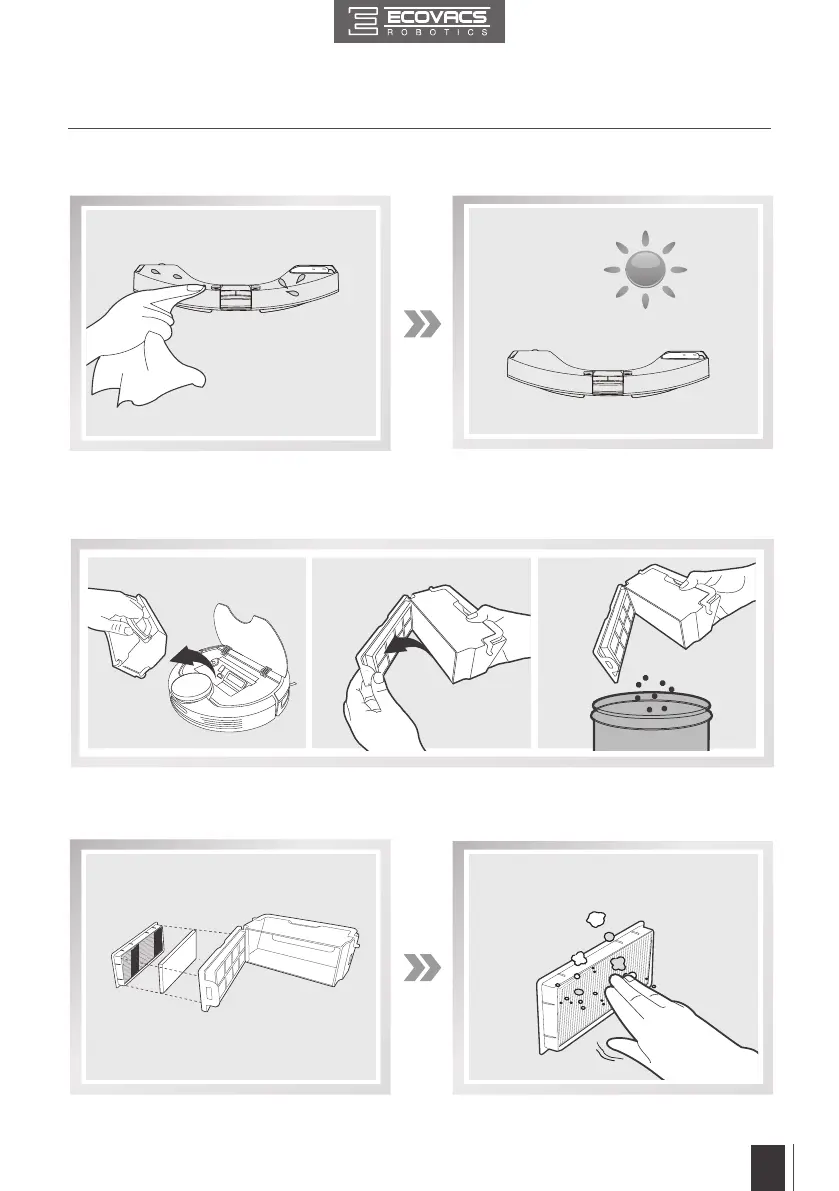 ECOVACS
ROBOTICS