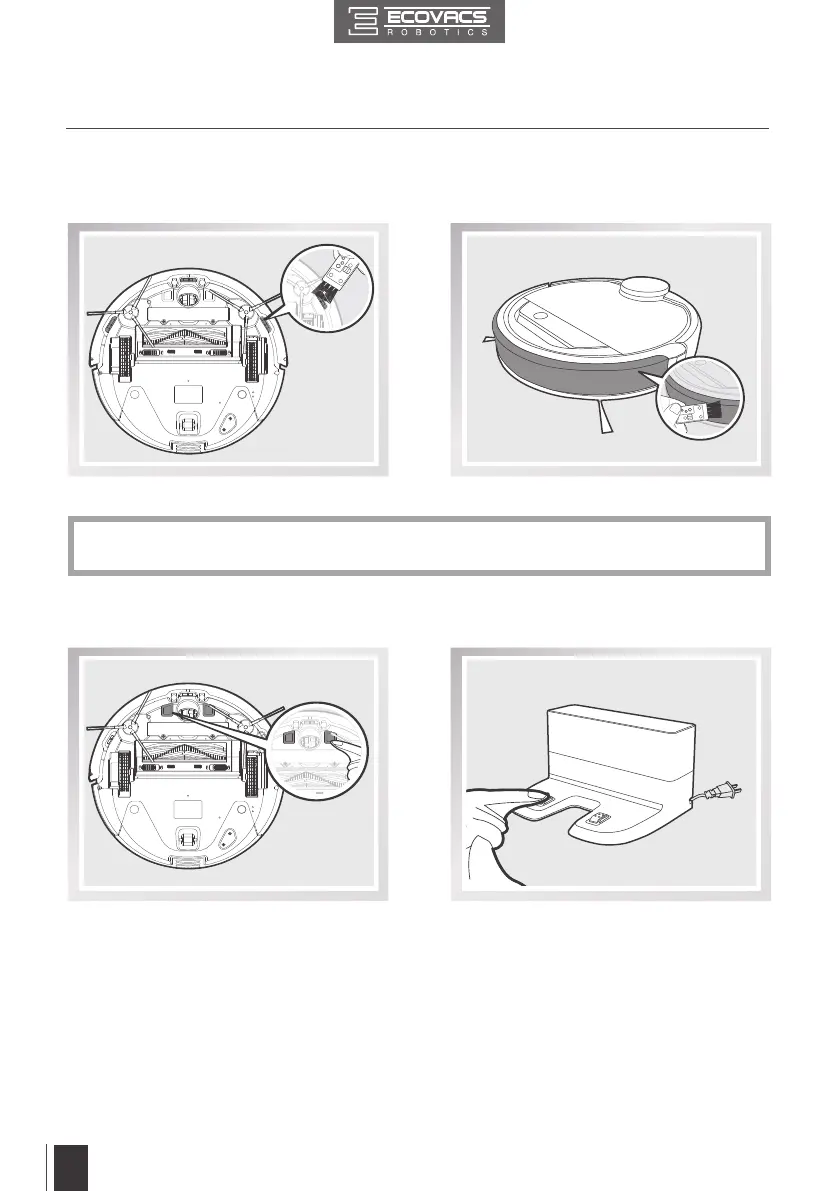 ECOVACS
ROBOTICS