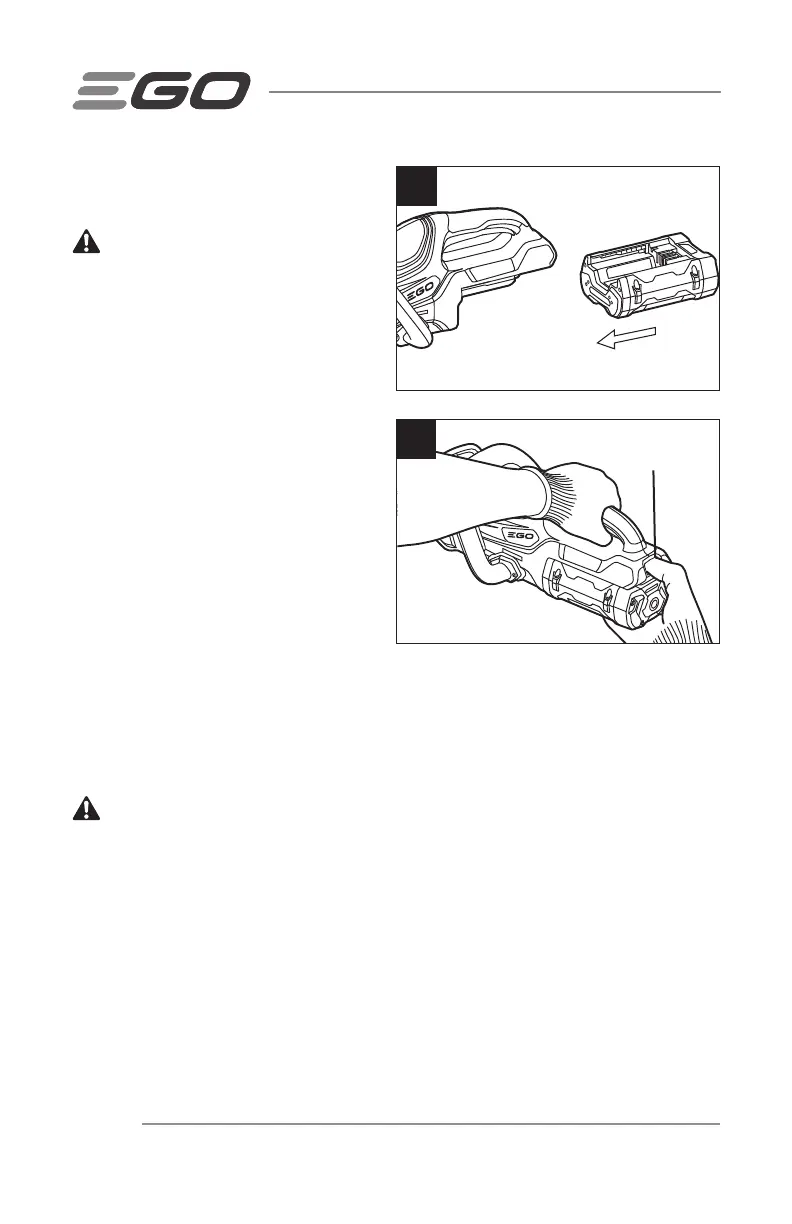 EGO

EGO

EGO