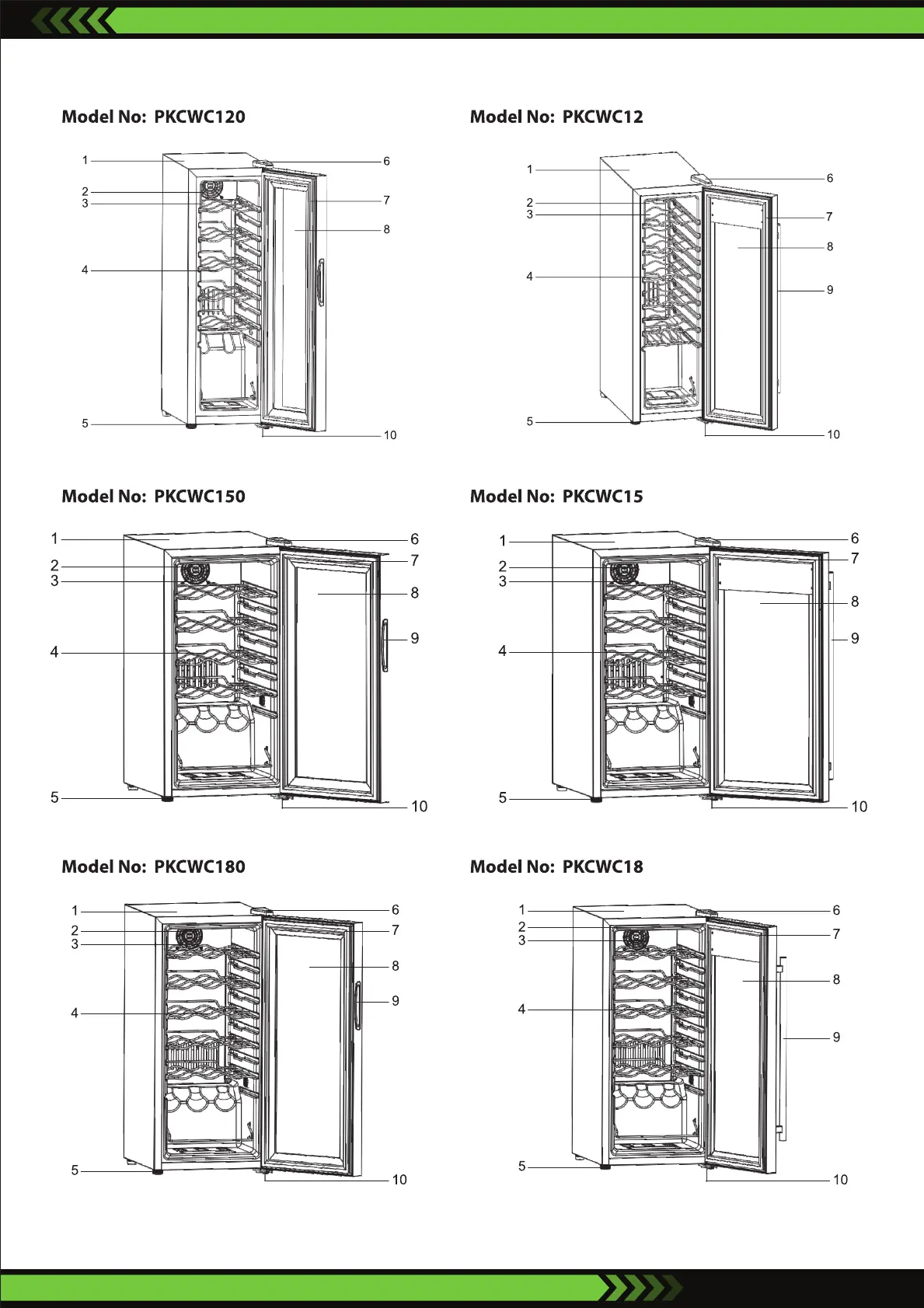 Model No: PKCWC120

1
2
3
4
5
6
7
8
10

Model No: PKCWC12

1
2
3
4
5
6
7
8
9
10

Model No: PKCWC150

1
2
3
4
5
6
7
8
9
10

Model No: PKCWC15

1
2
3
4
5
6
7
8
9
10

Model No: PKCWC180

1
2
3
4
5
6
7
8
9
10

Model No: PKCWC18

1
2
3
4
5
6
7
8
9
10