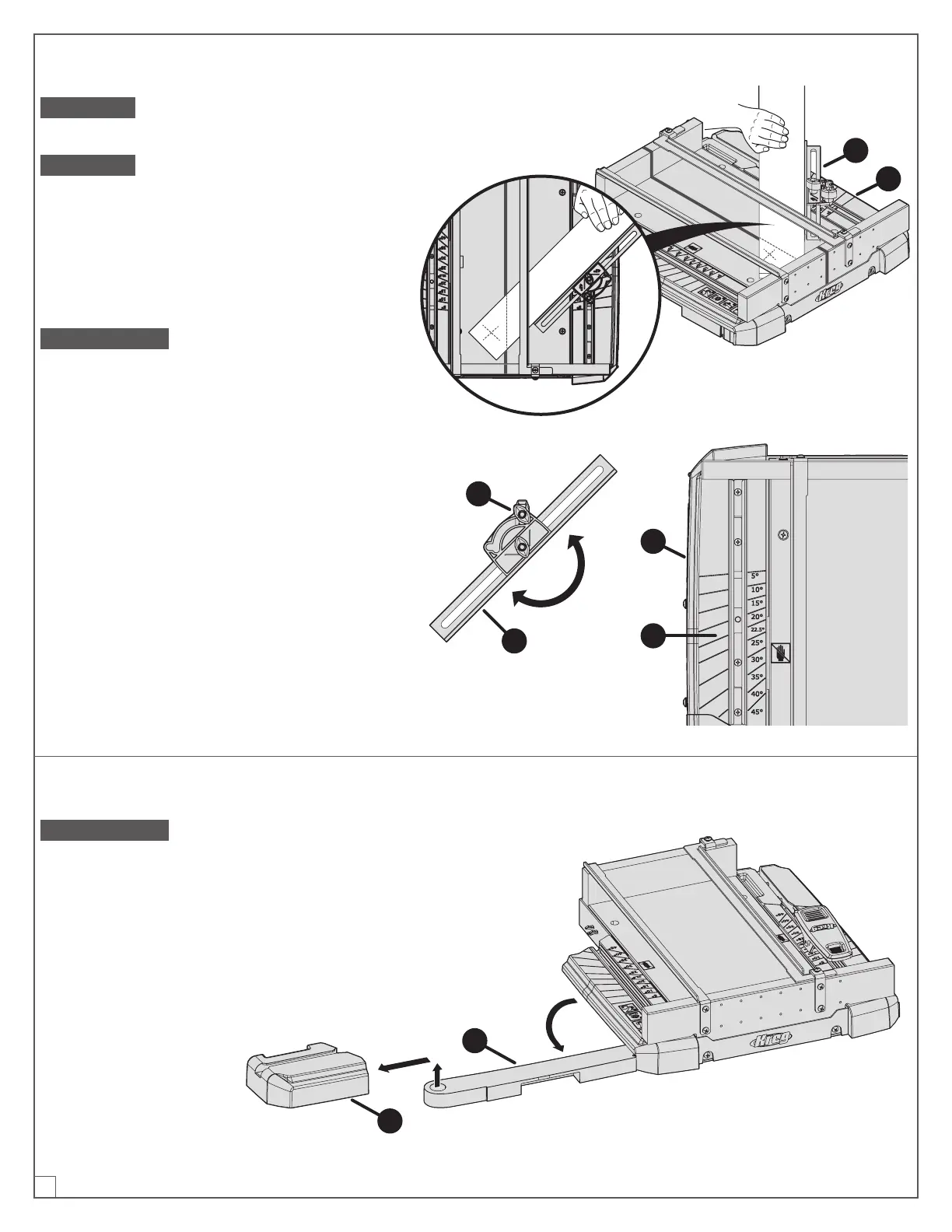 5°
10°
15°
20°
22.5°
25°
30°
35°
40°
45°

Kreg

Kreg