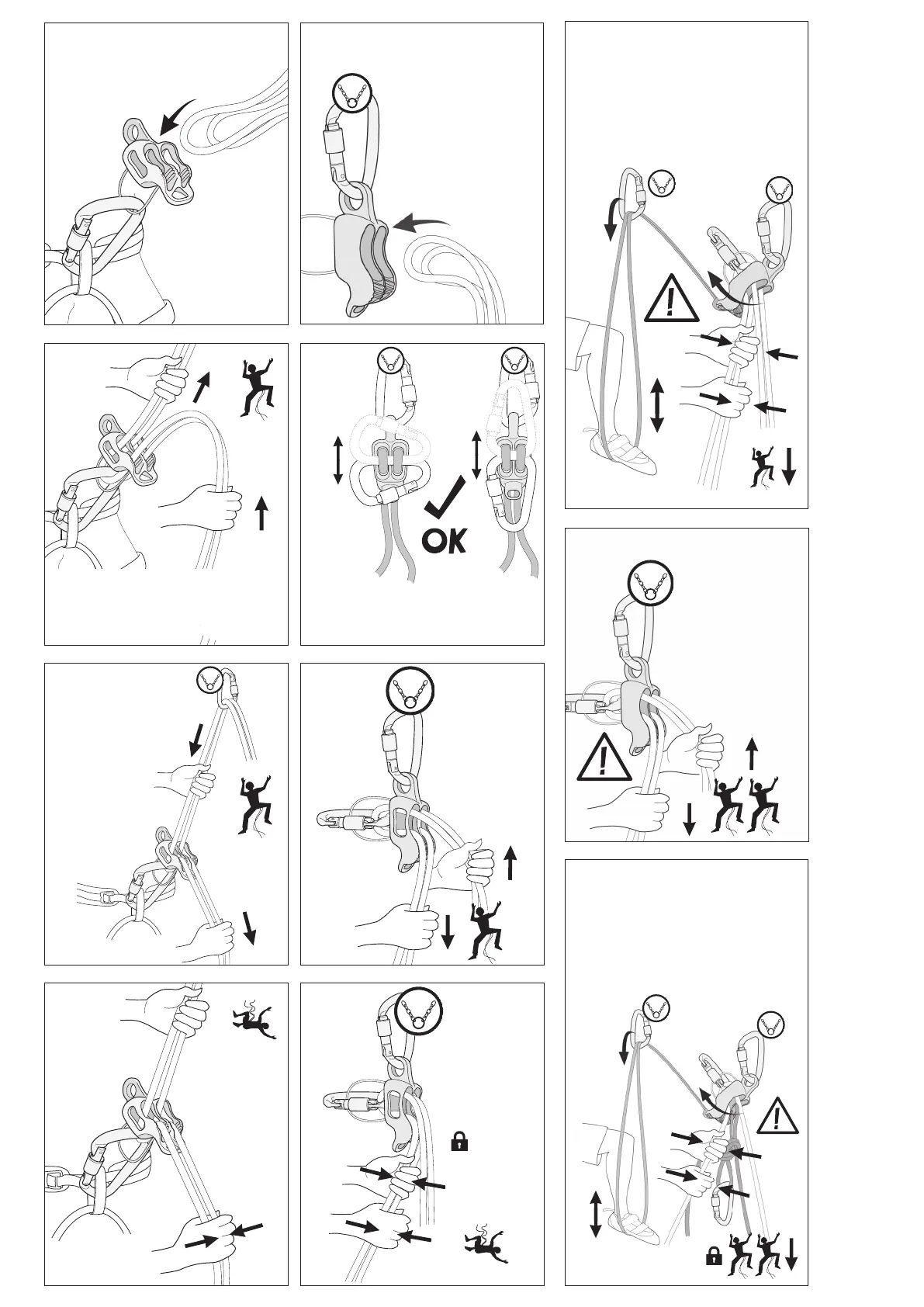 OK