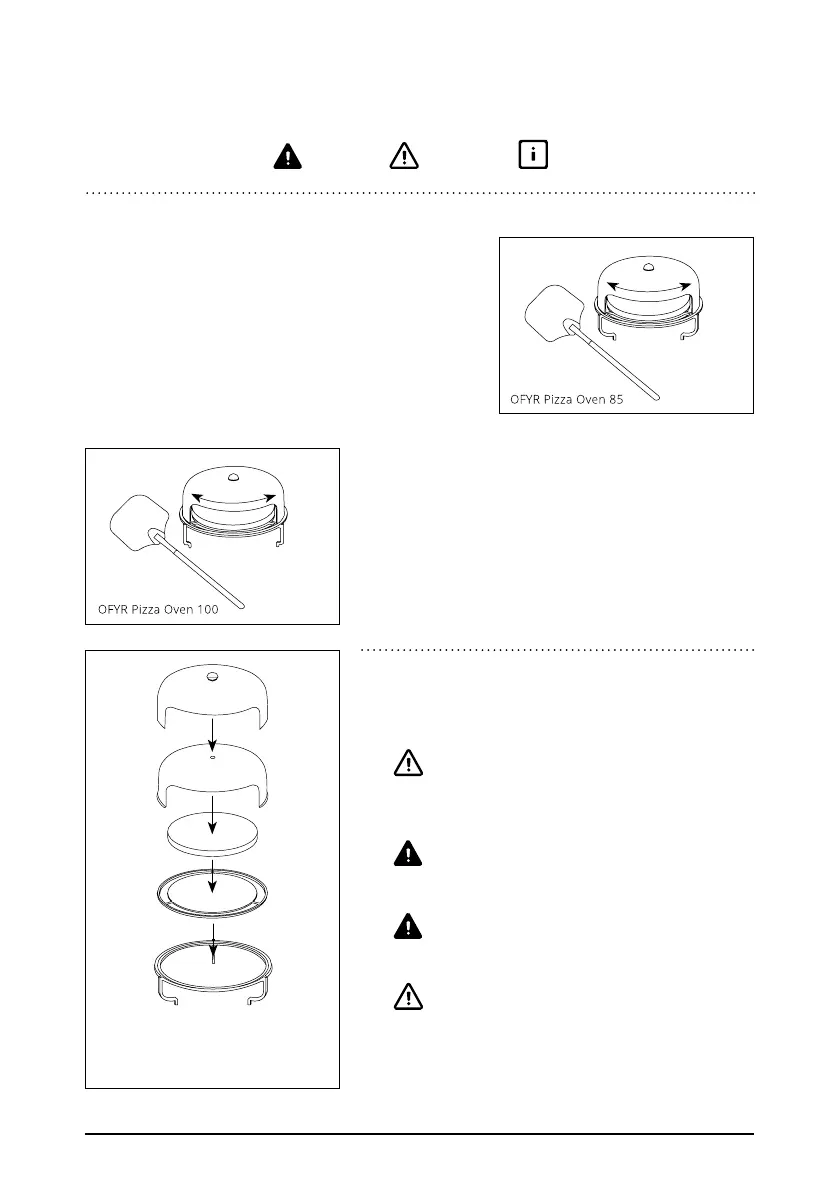 OFYR Pizza Oven 85

OFYR Pizza Oven 100