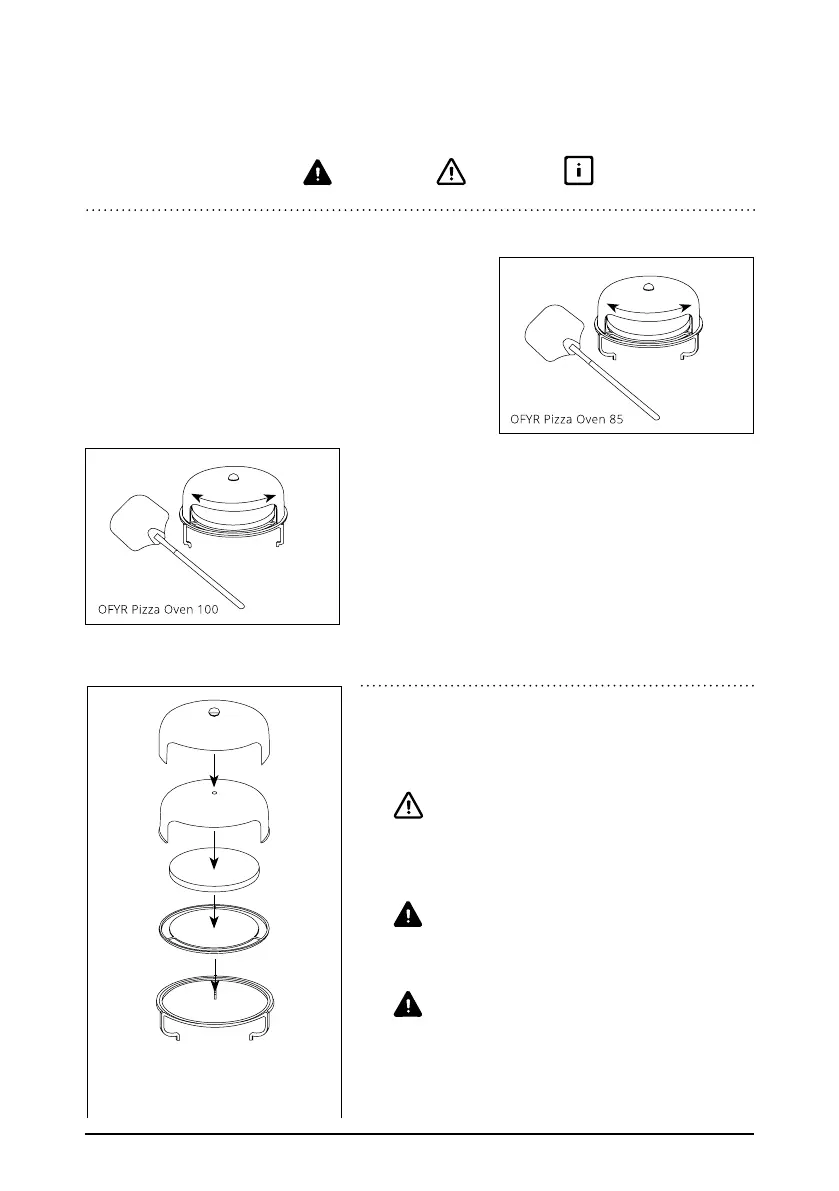 OFYR Pizza Oven 85

OFYR Pizza Oven 100