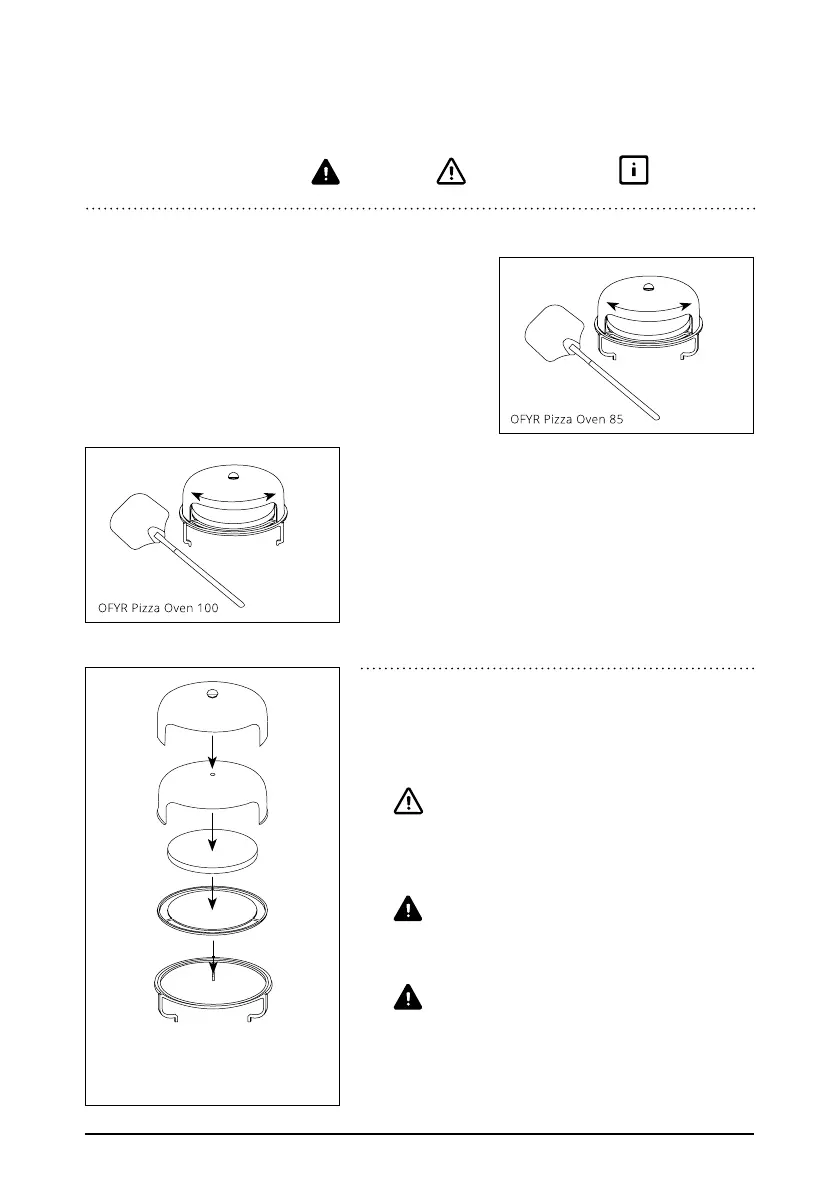 OFYR Pizza Oven 85

OFYR Pizza Oven 100