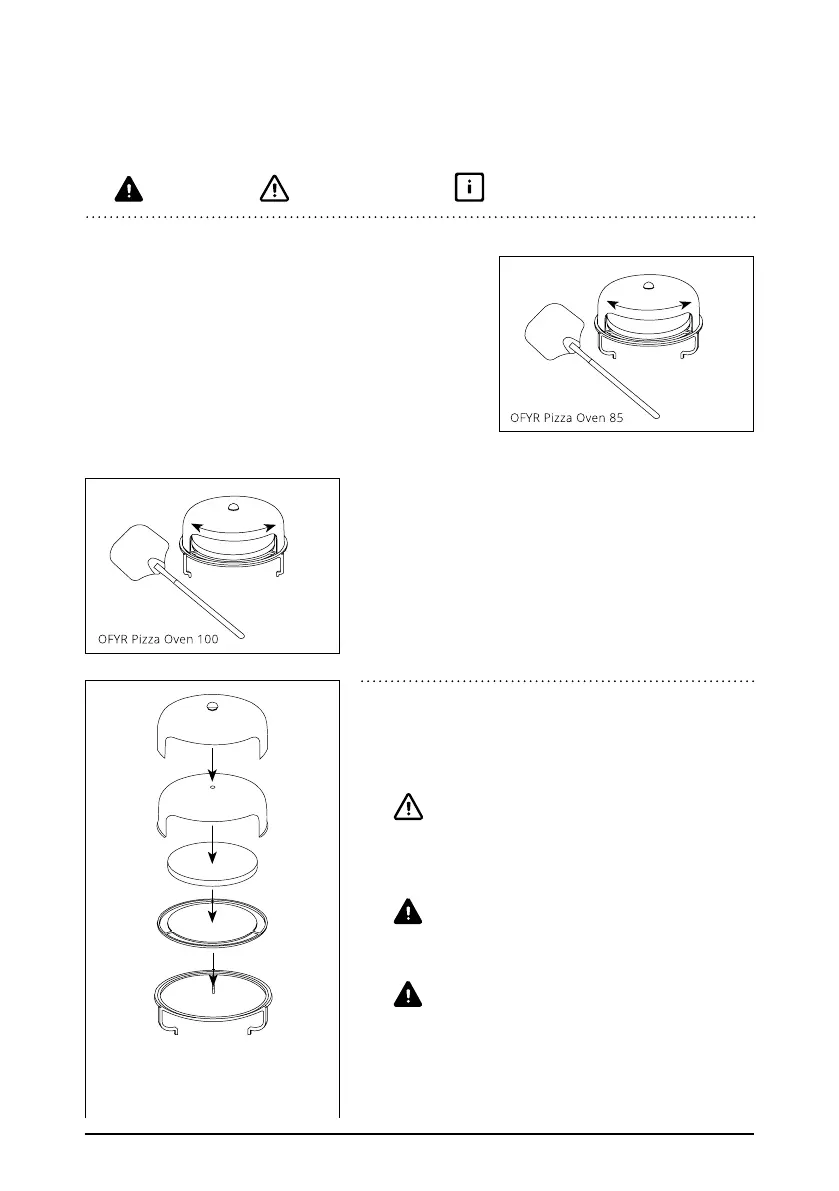 OFYR Pizza Oven 85

OFYR Pizza Oven 100