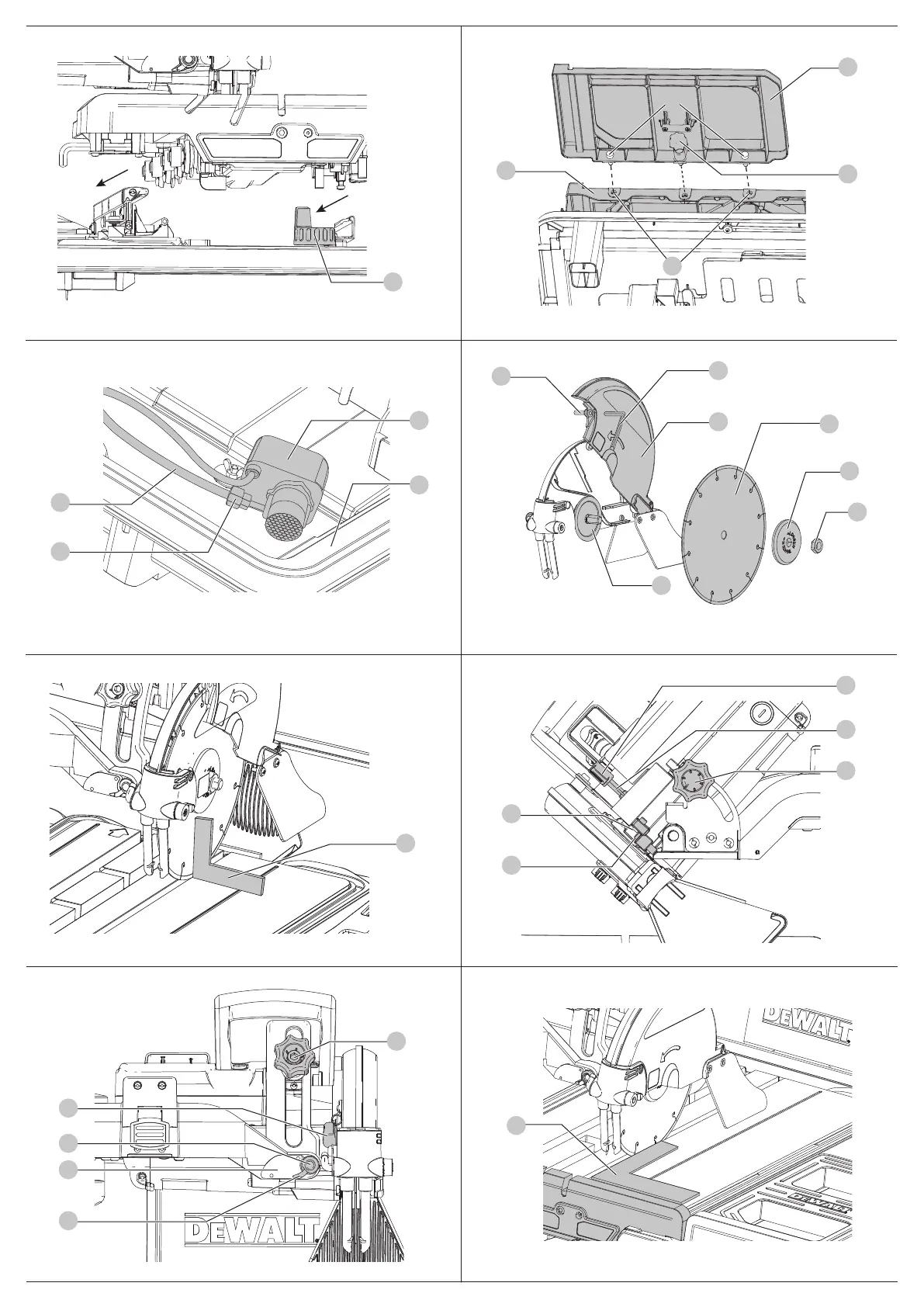 DEWALT

DEWALT

DEWALT