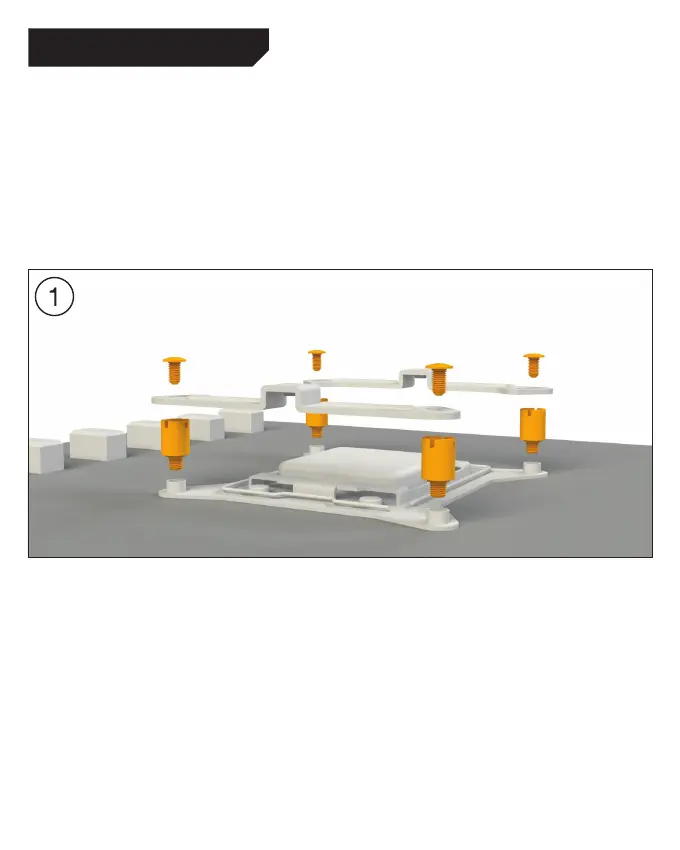 1