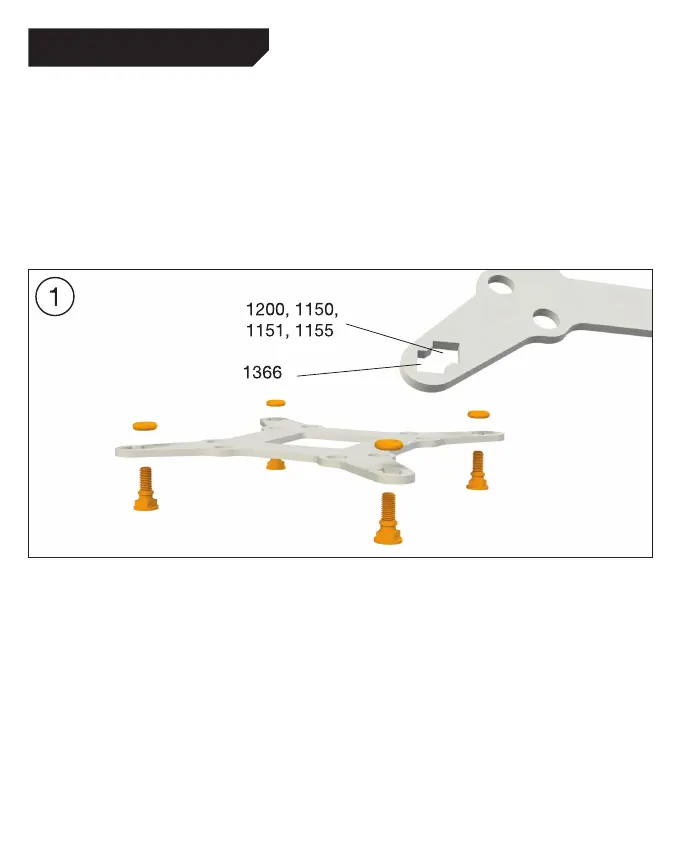 1

1200, 1150, 1151, 1155

1366