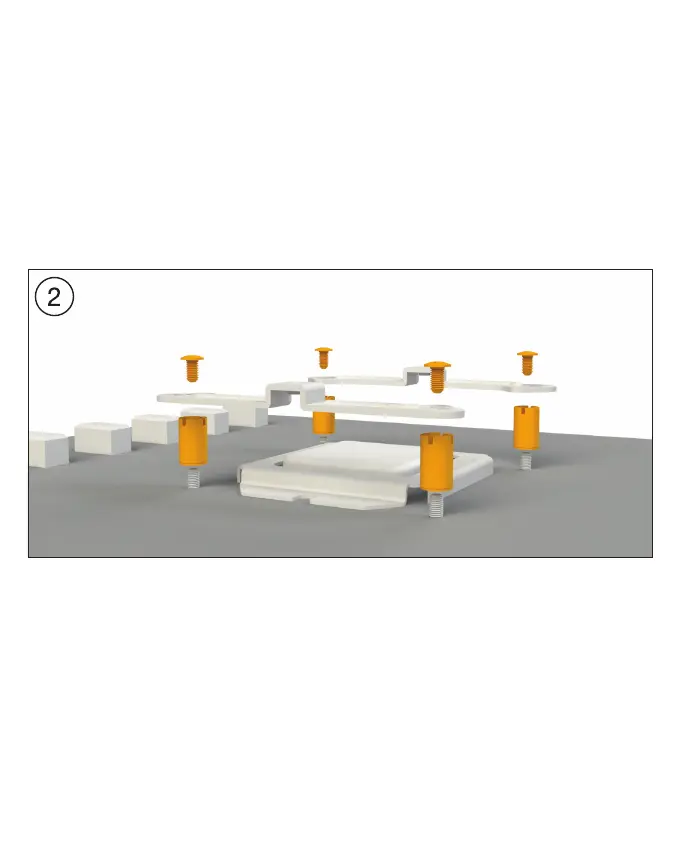 2