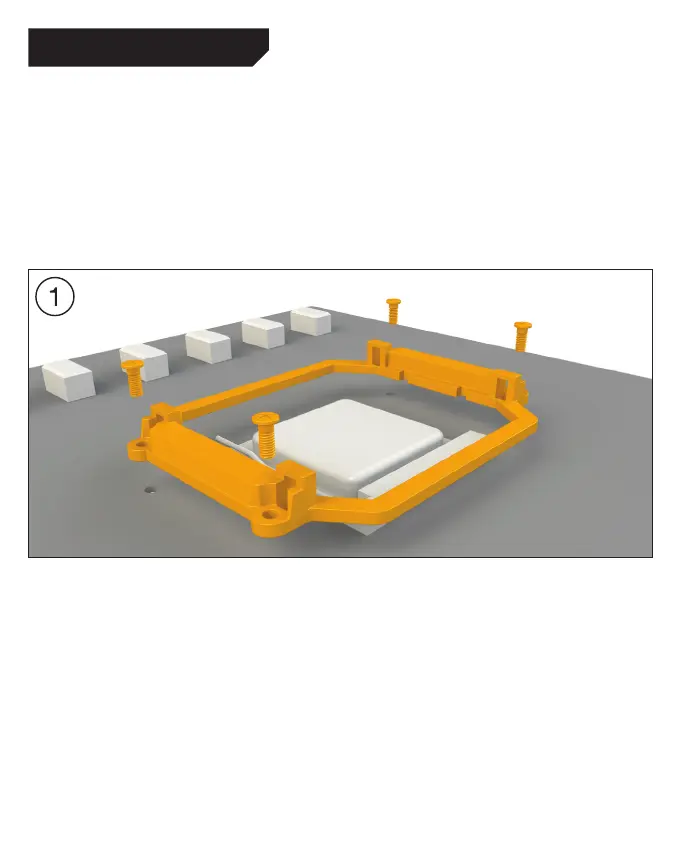 1