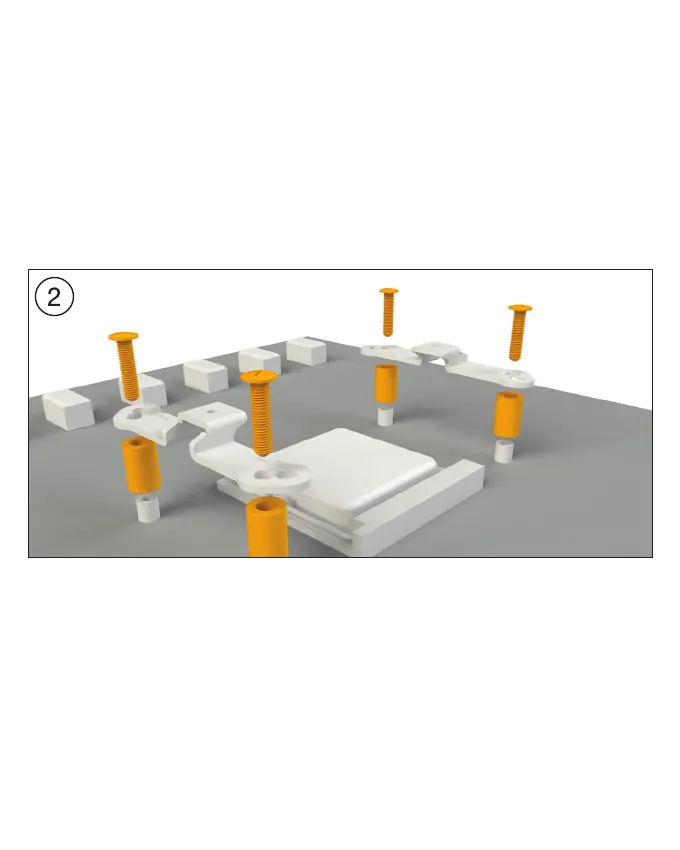 2