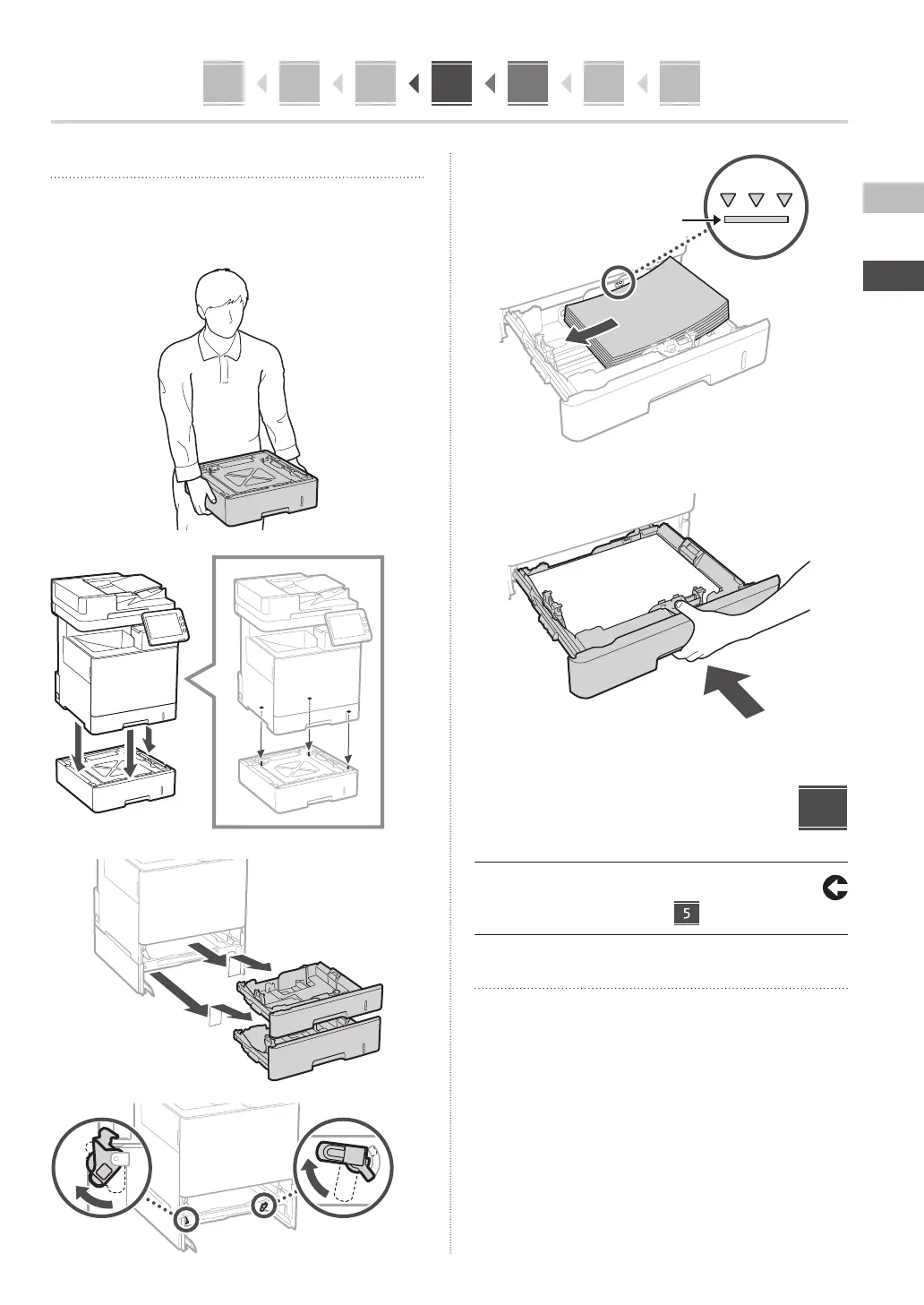 5