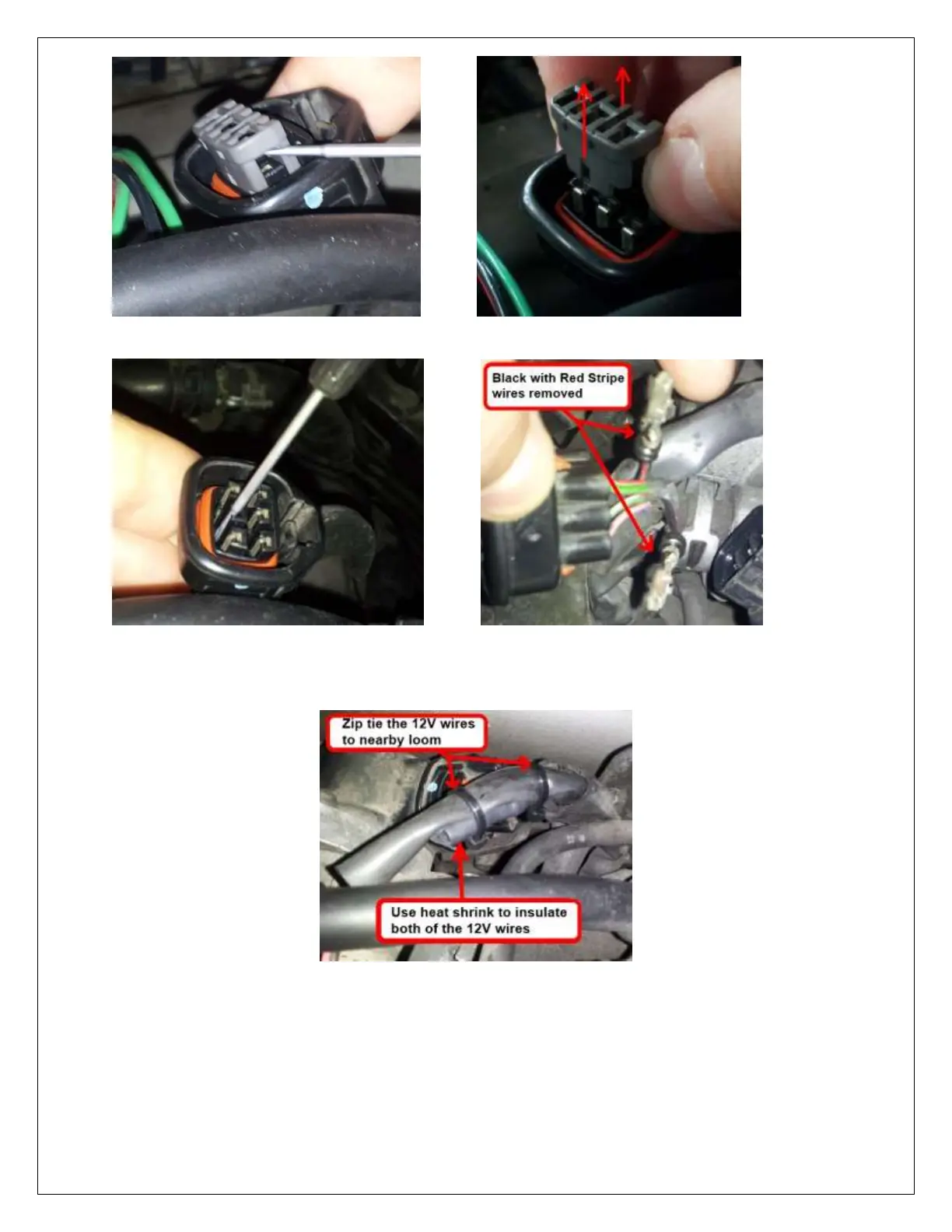 Black with Red Stripe wires removed

Zip tie the 12V wires to nearby loom

Use heat shrink to insulate both of the 12V wires