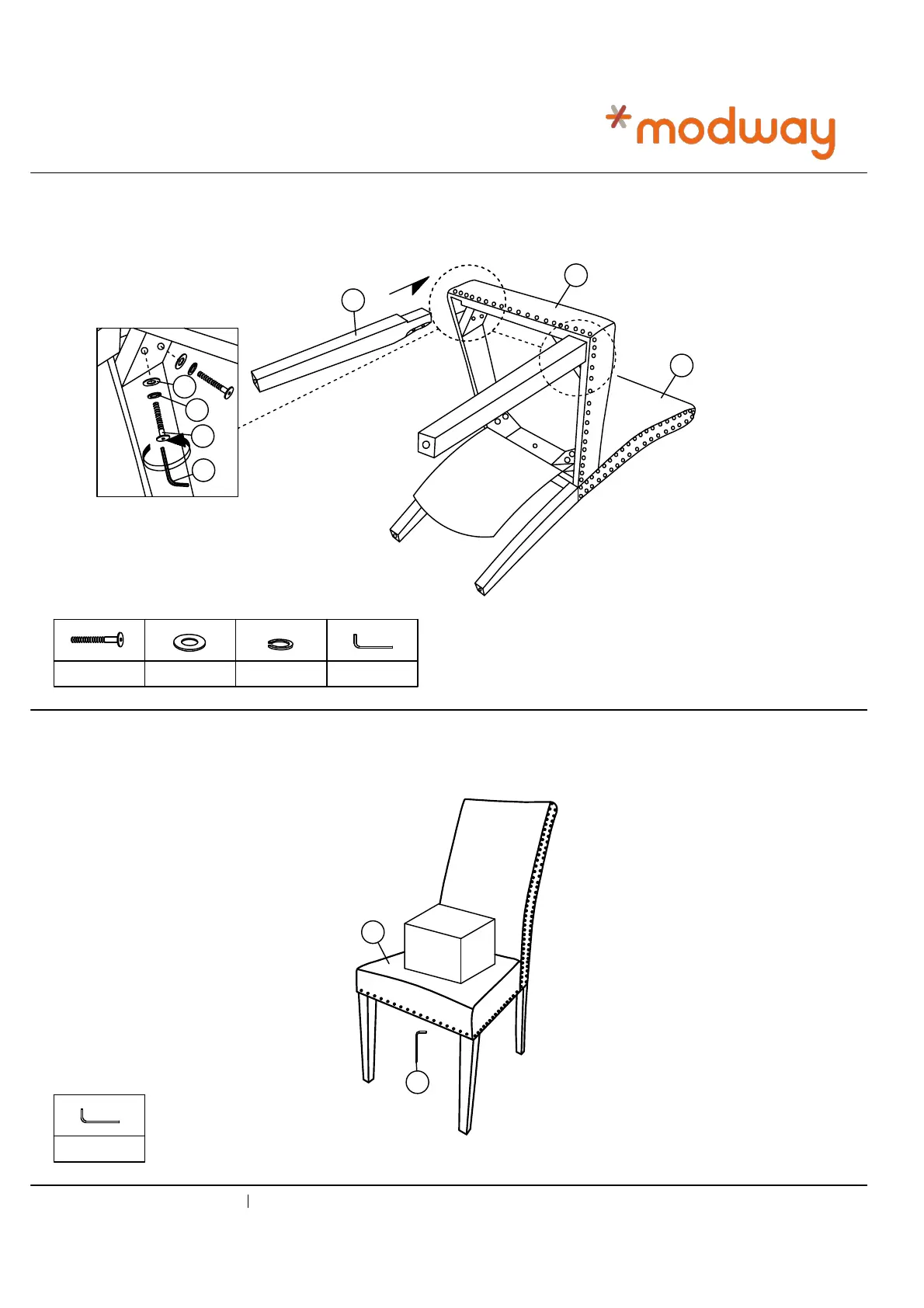 modway