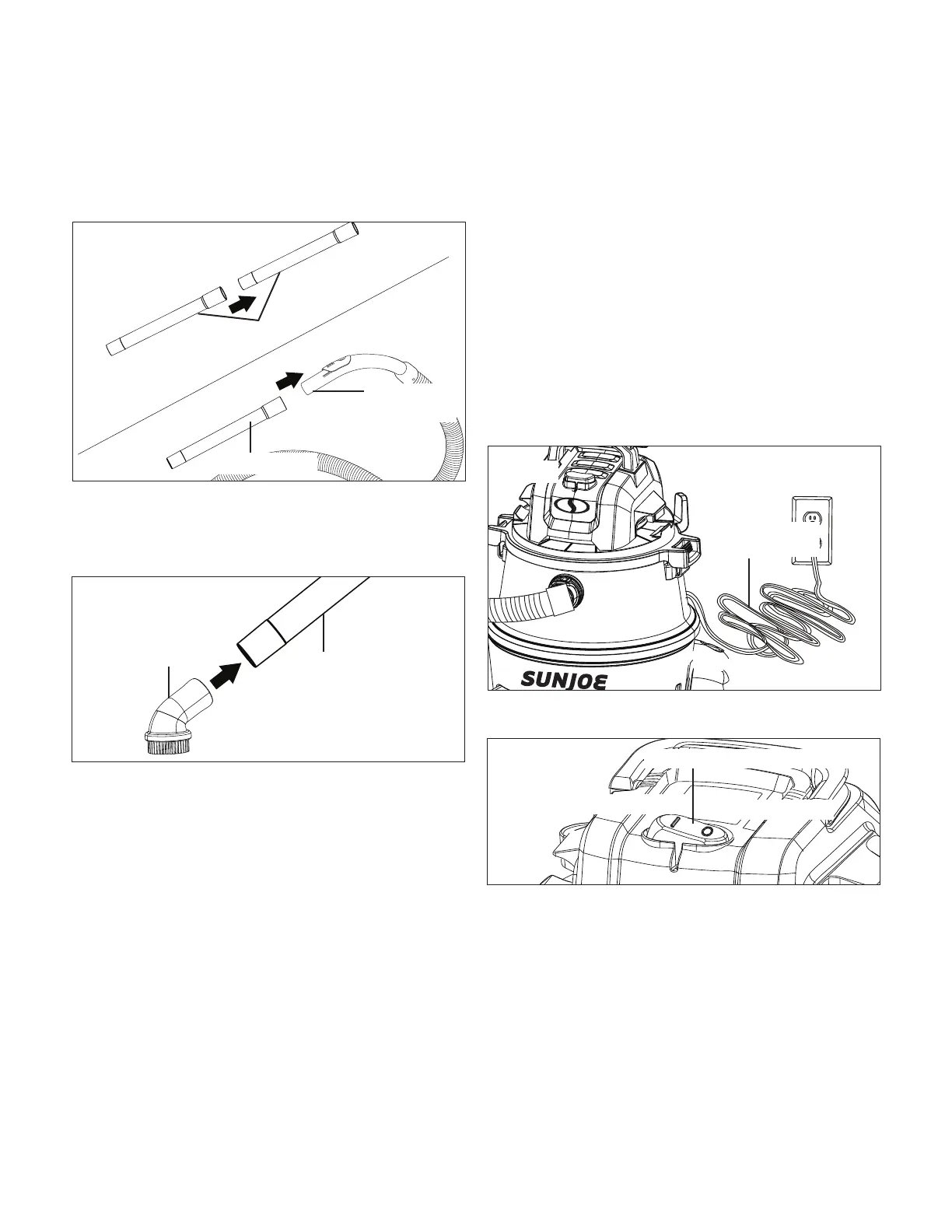 SUNJOE