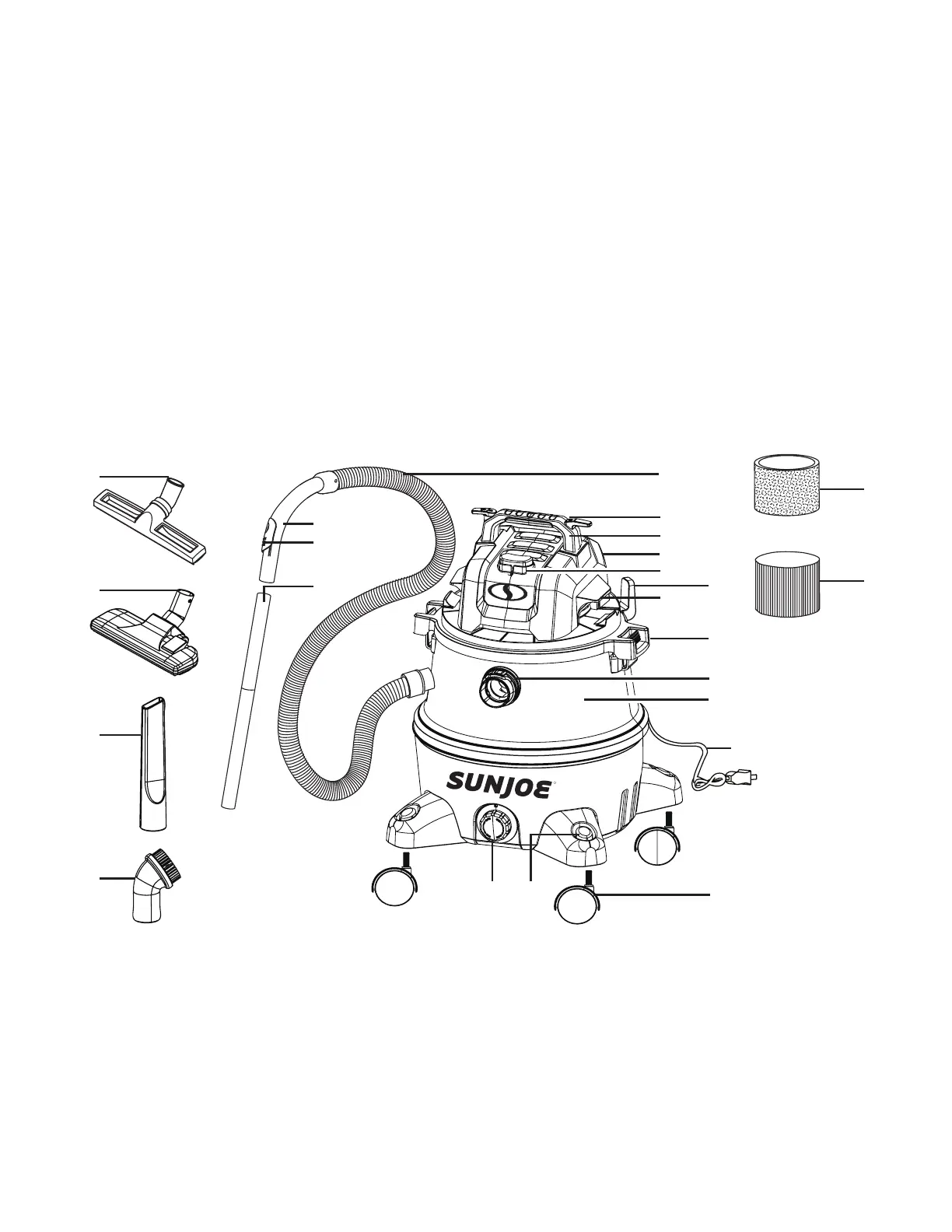 SUNJOE