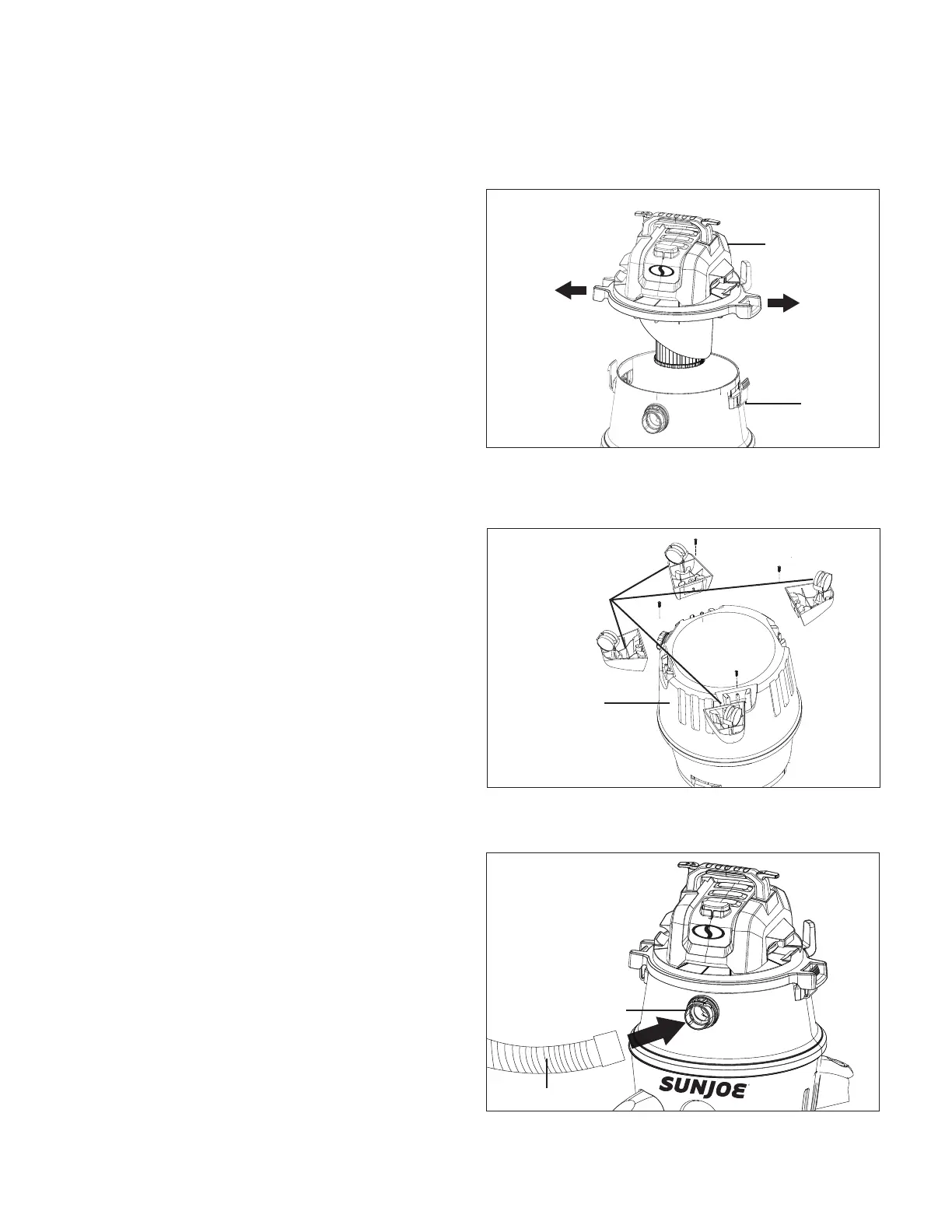 SUNJOE