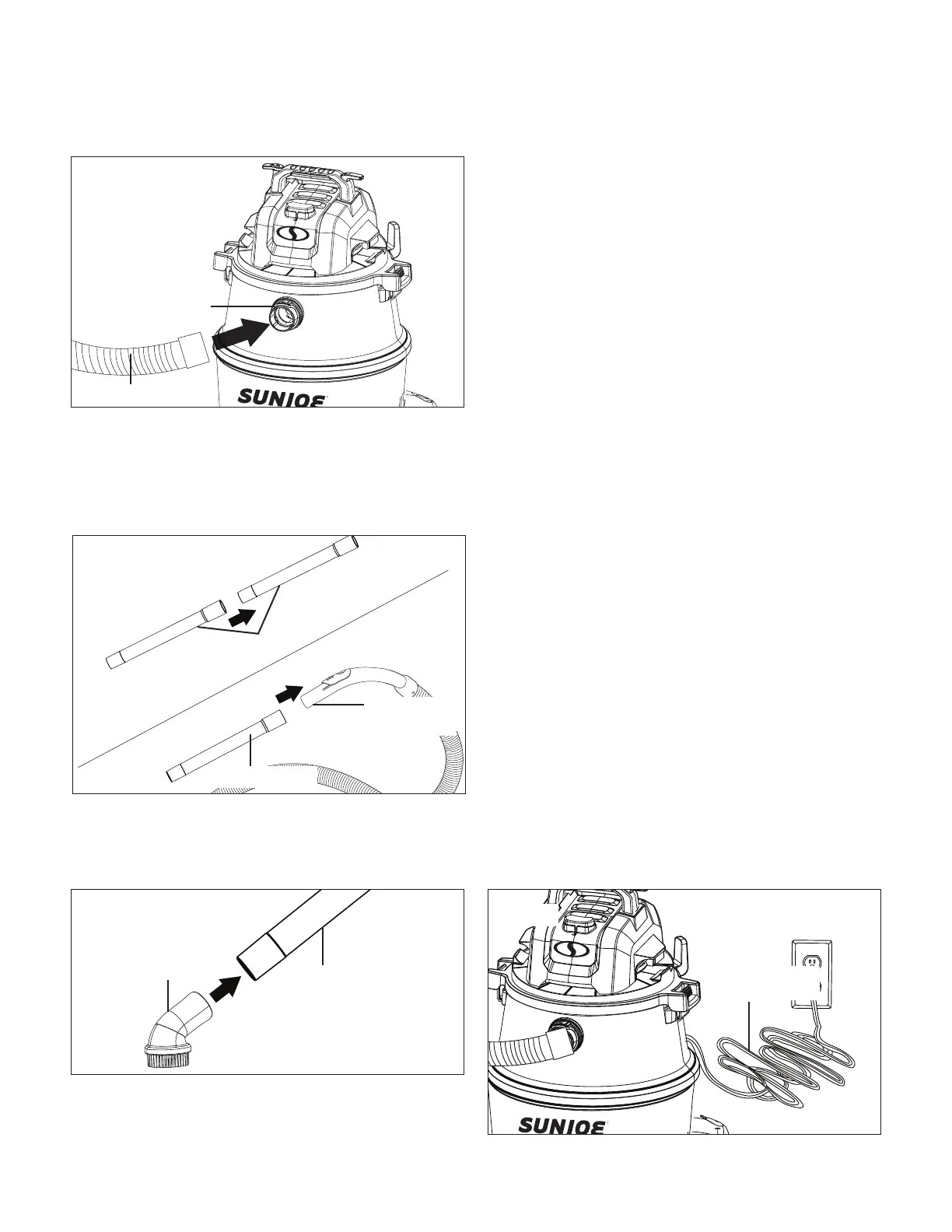 SUNJOE

SUNJOE