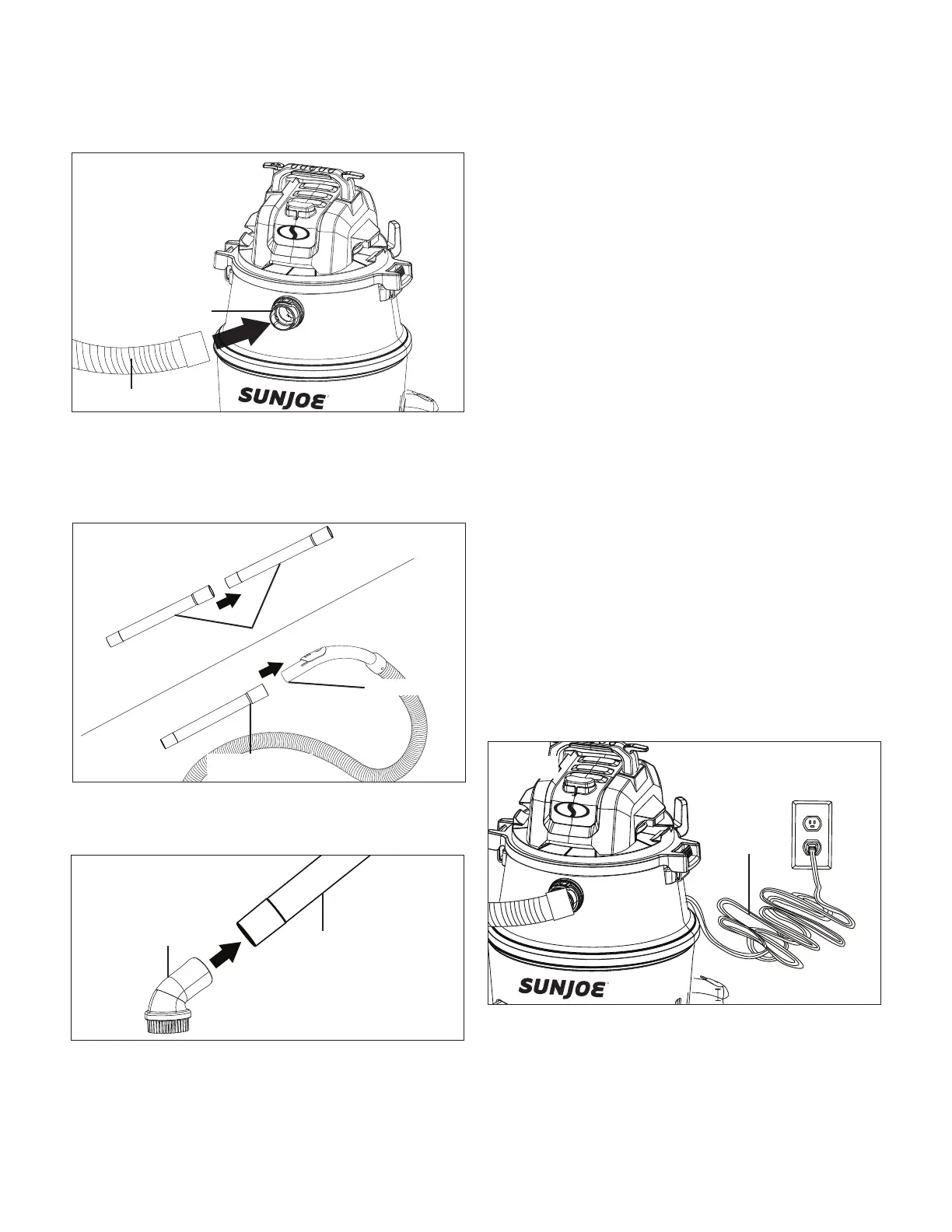 SUNJOE

SUNJOE