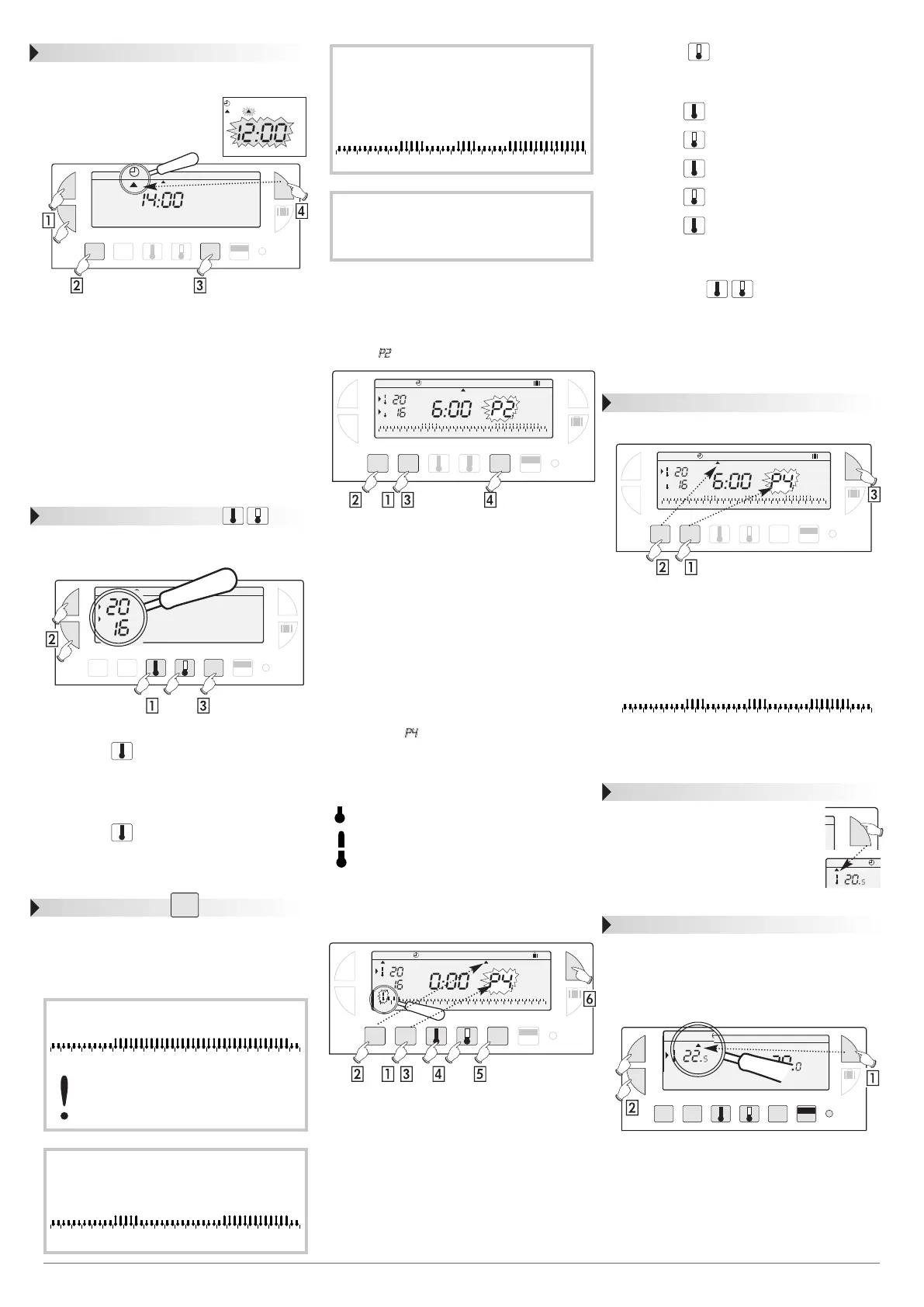 12:00

14:00

1 4

2 3

20
16

2

1 3

P2

20
16 6:00 P2

2 1 3 4

P4

20
16 0:00 P4

6

2 1 3 4 5

20
16 6:00 P4

3

2 1

20.5

22.5 20.0

1

2