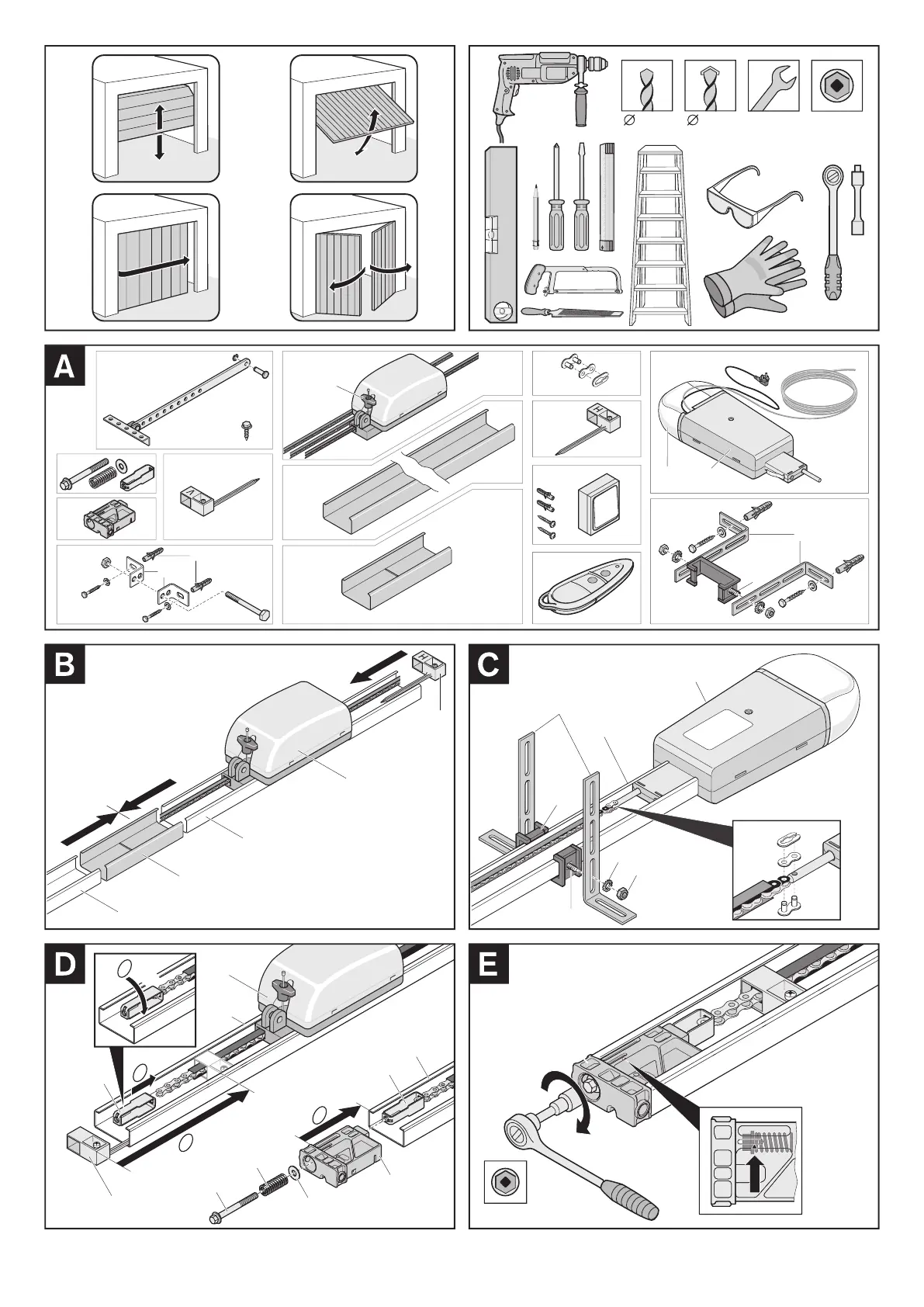 ∅ ∅

A

B

C

D

E