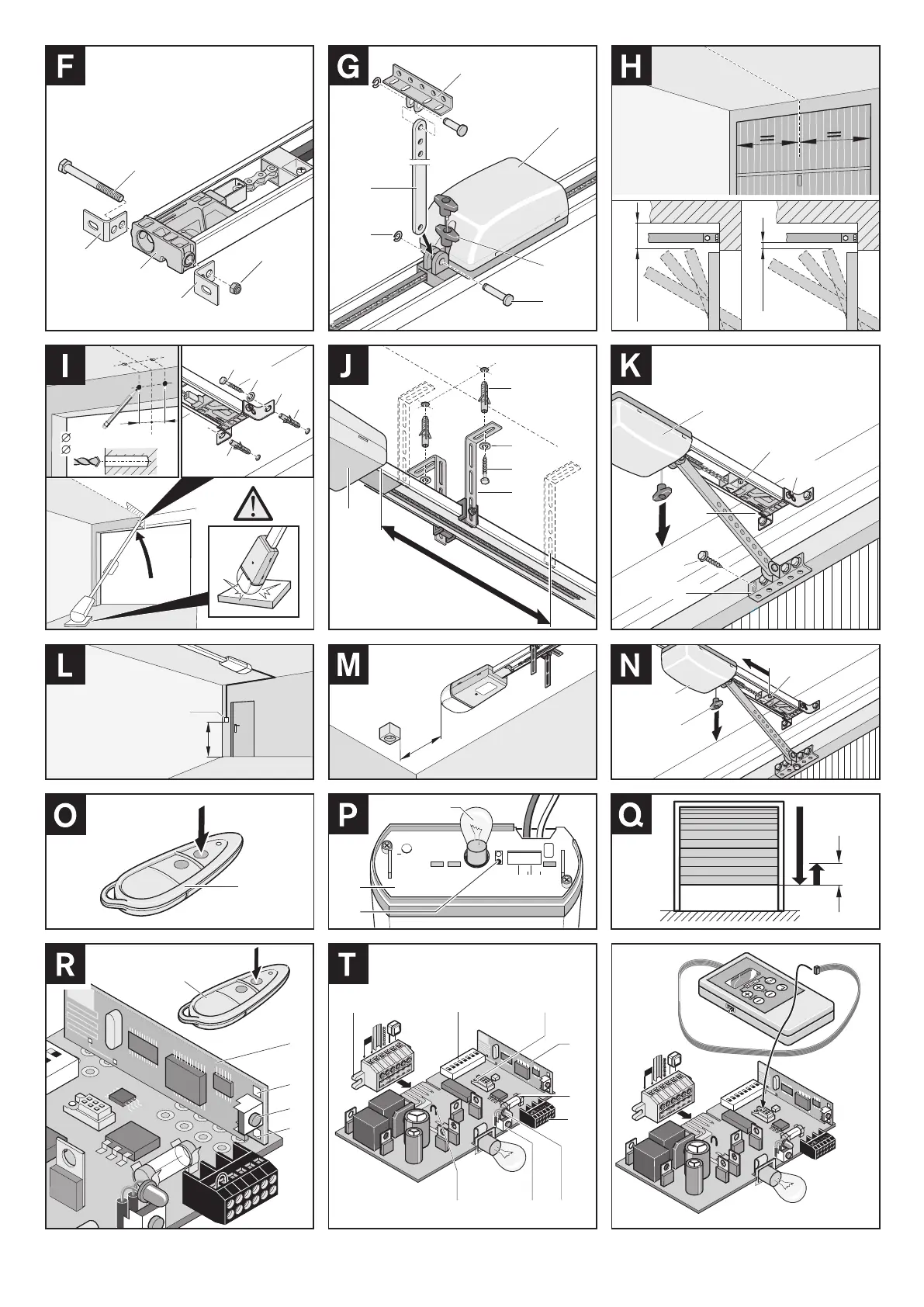 F

G

H

I

J

K

L

M

N

O

P

Q

R

T