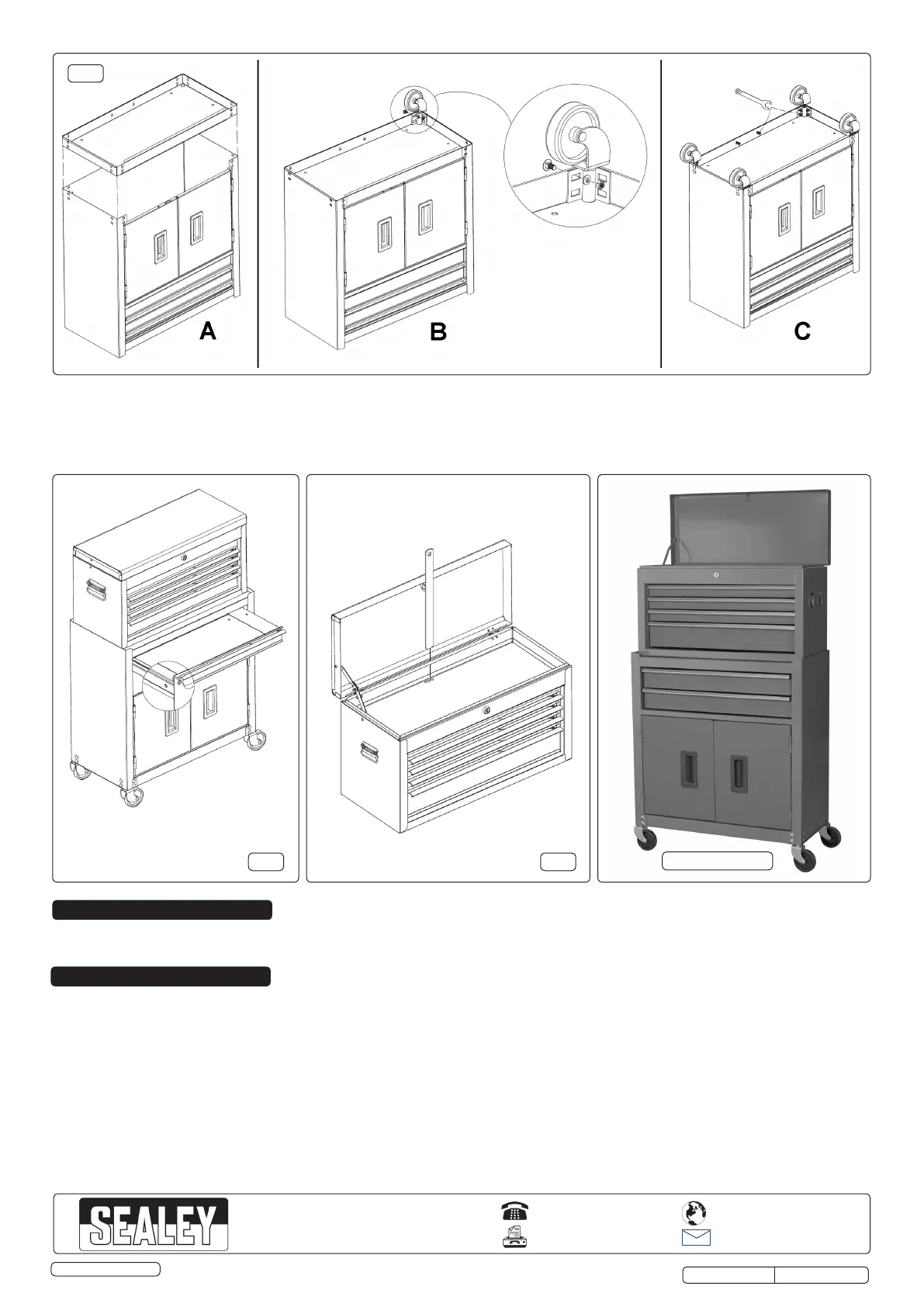 A

B

C

SEALEY