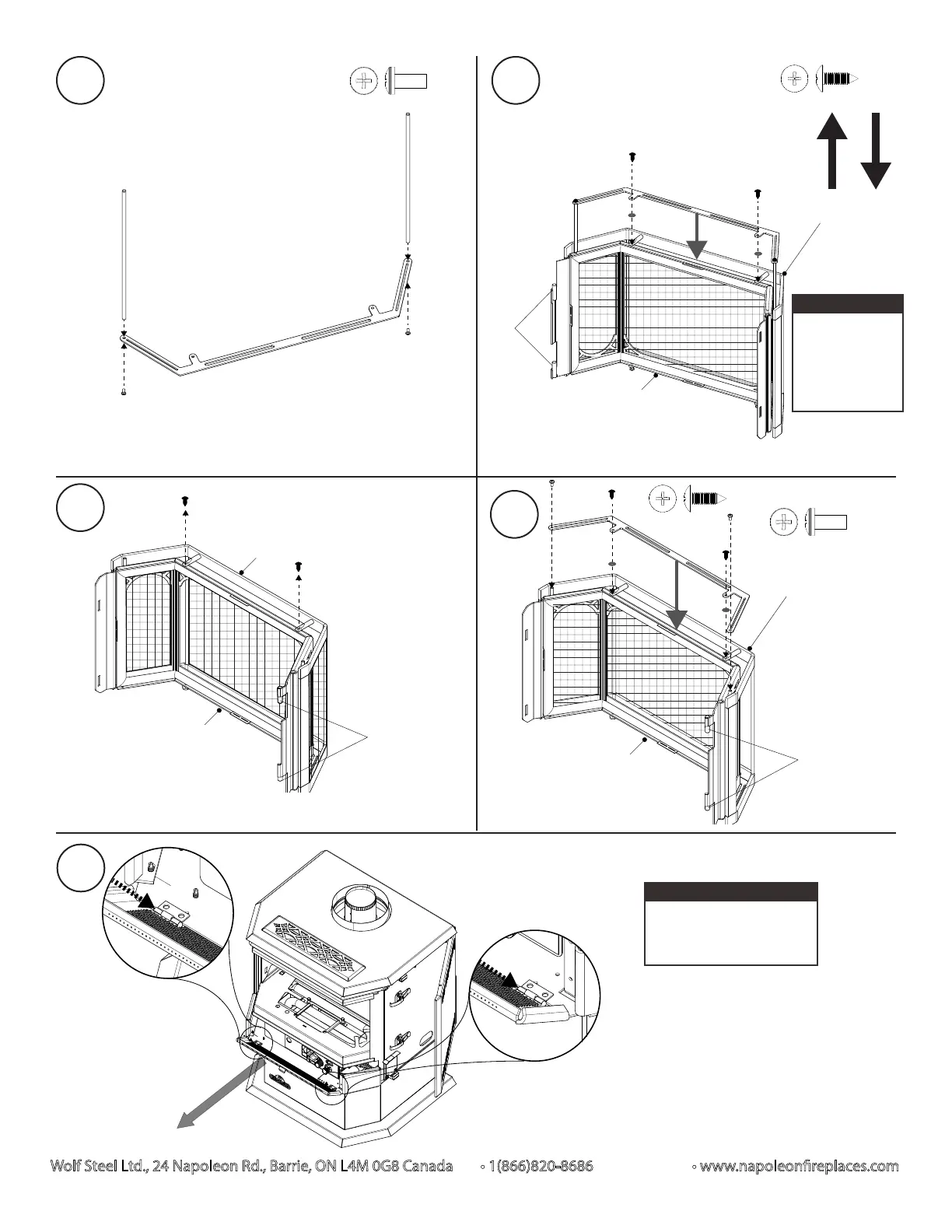 Wolf Steel Ltd., 24 Napoleon Rd., Barrie, ON L4M 0G8 Canada • 1(866)820-8686 • www.napoleonfireplaces.com