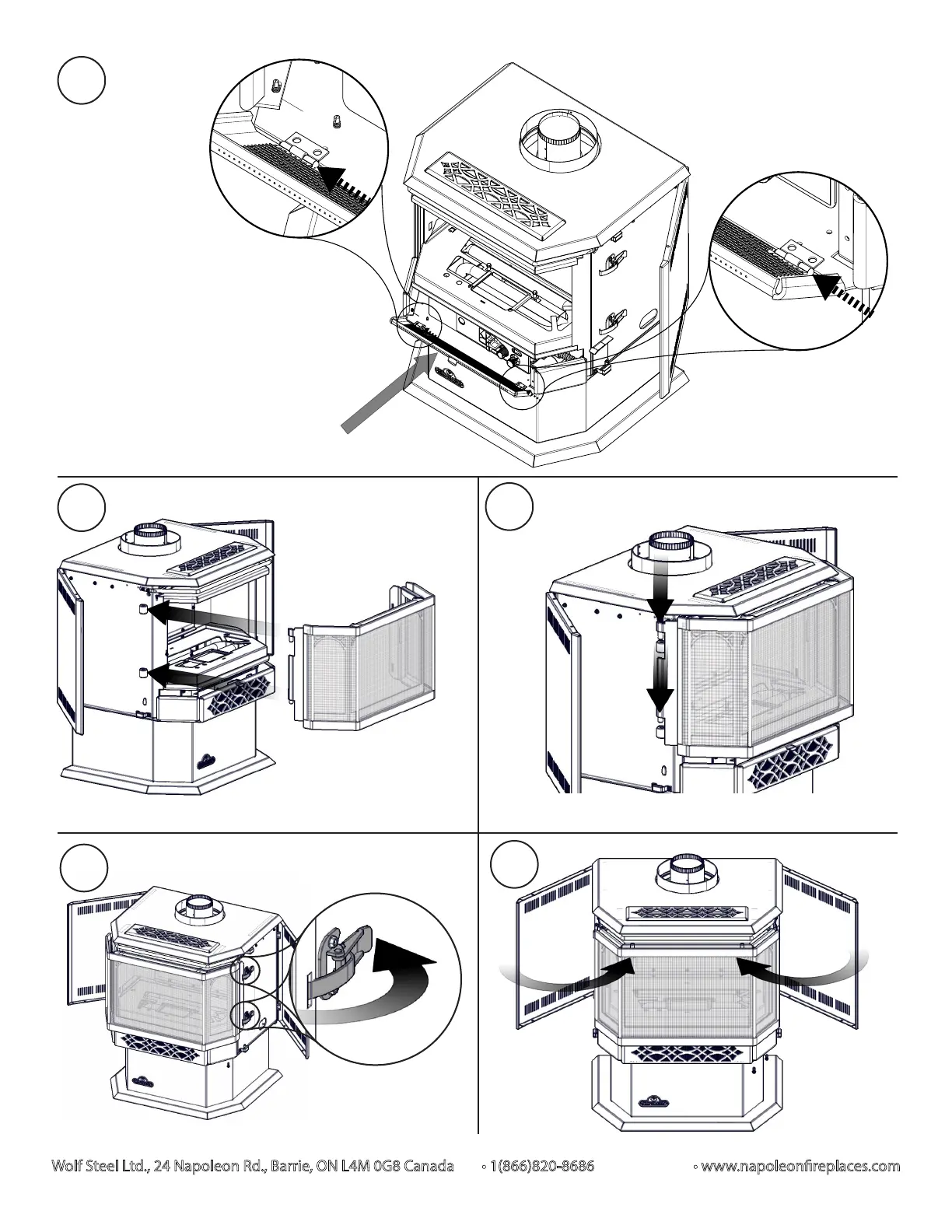 Wolf Steel Ltd., 24 Napoleon Rd., Barrie, ON L4M 0G8 Canada • 1(866)820-8686 • www.napoleonfireplaces.com