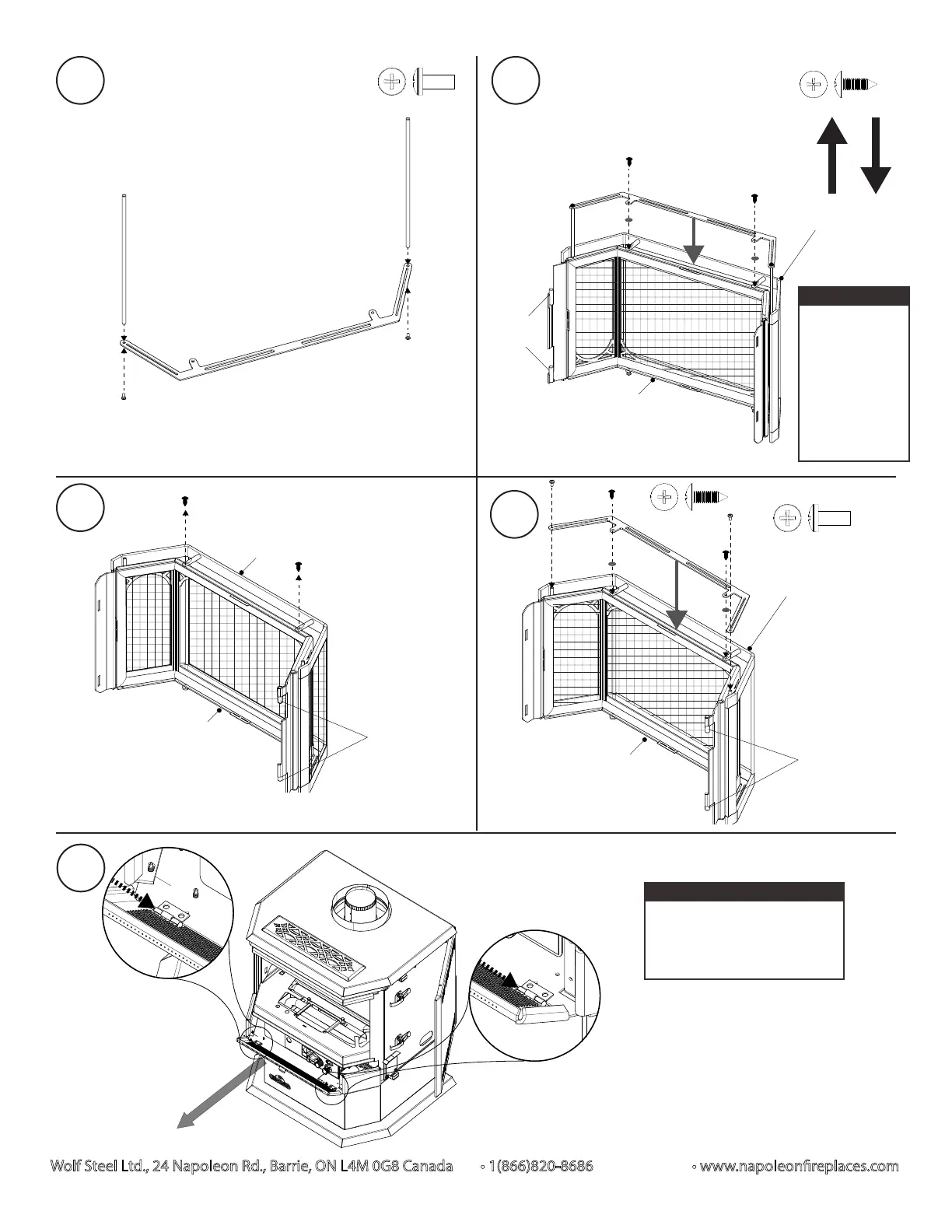 Wolf Steel Ltd., 24 Napoleon Rd., Barrie, ON L4M 0G8 Canada • 1(866)820-8686 • www.napoleonfireplaces.com