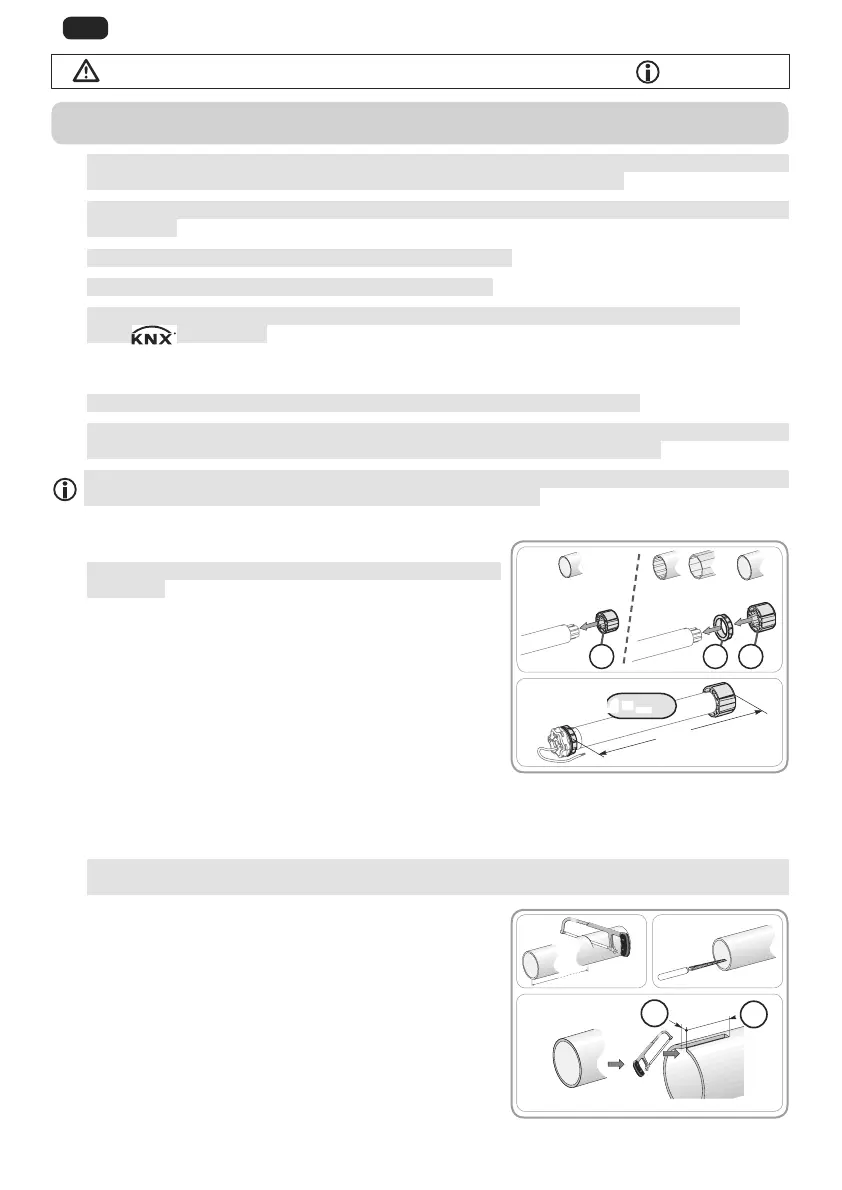 KNX