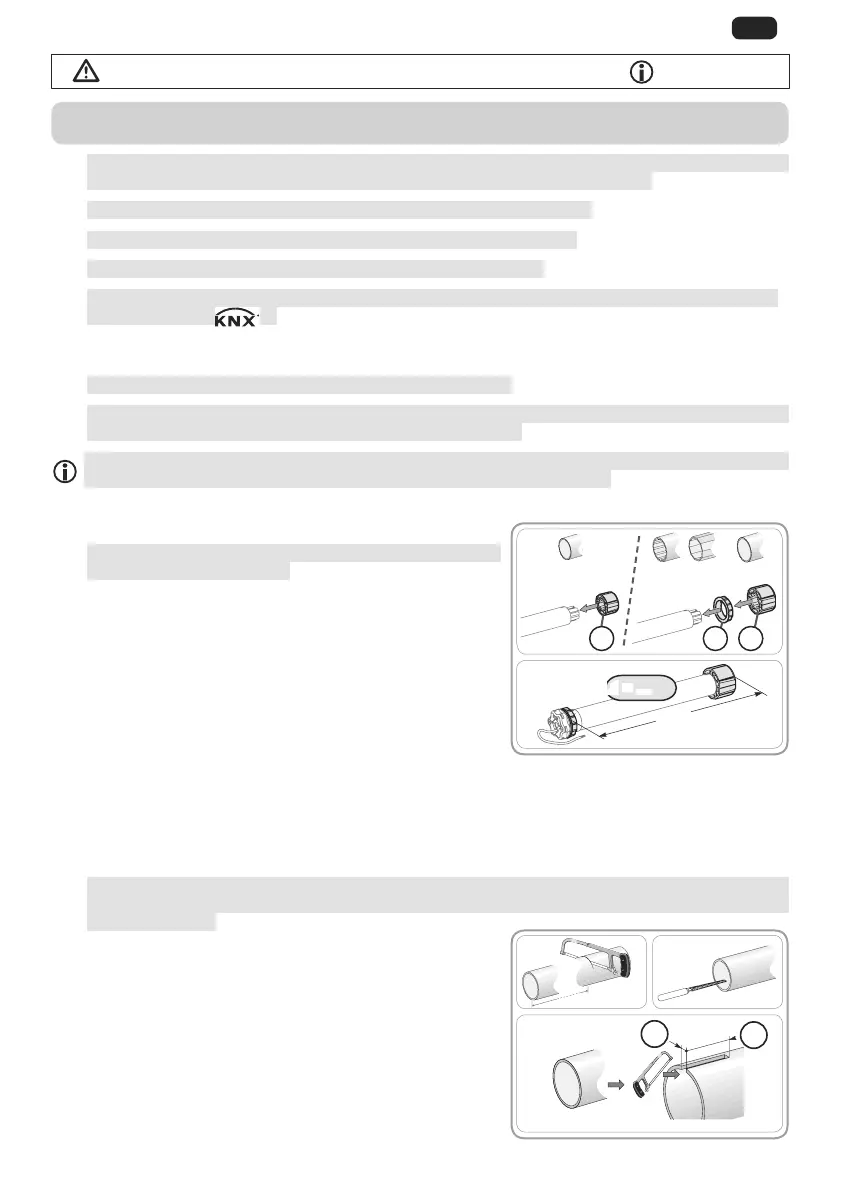 KNX