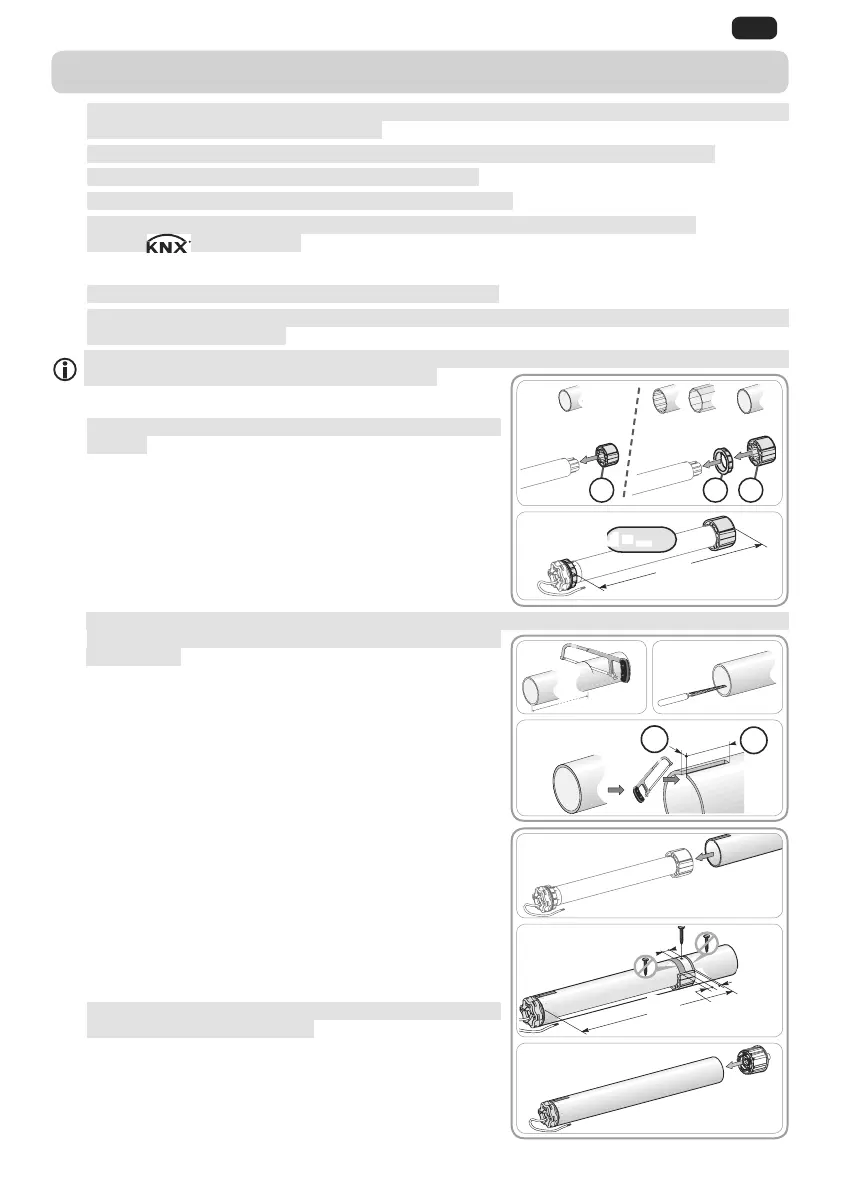 KNX