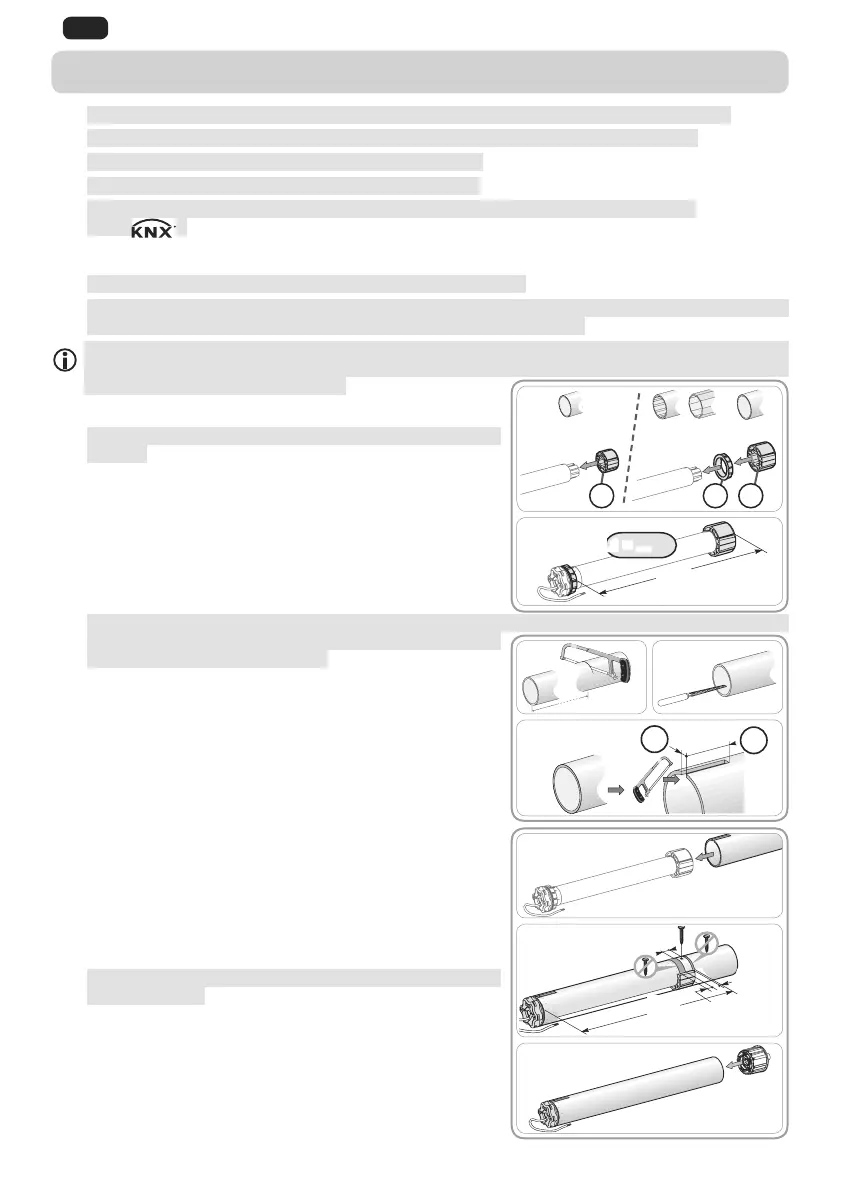 KNX