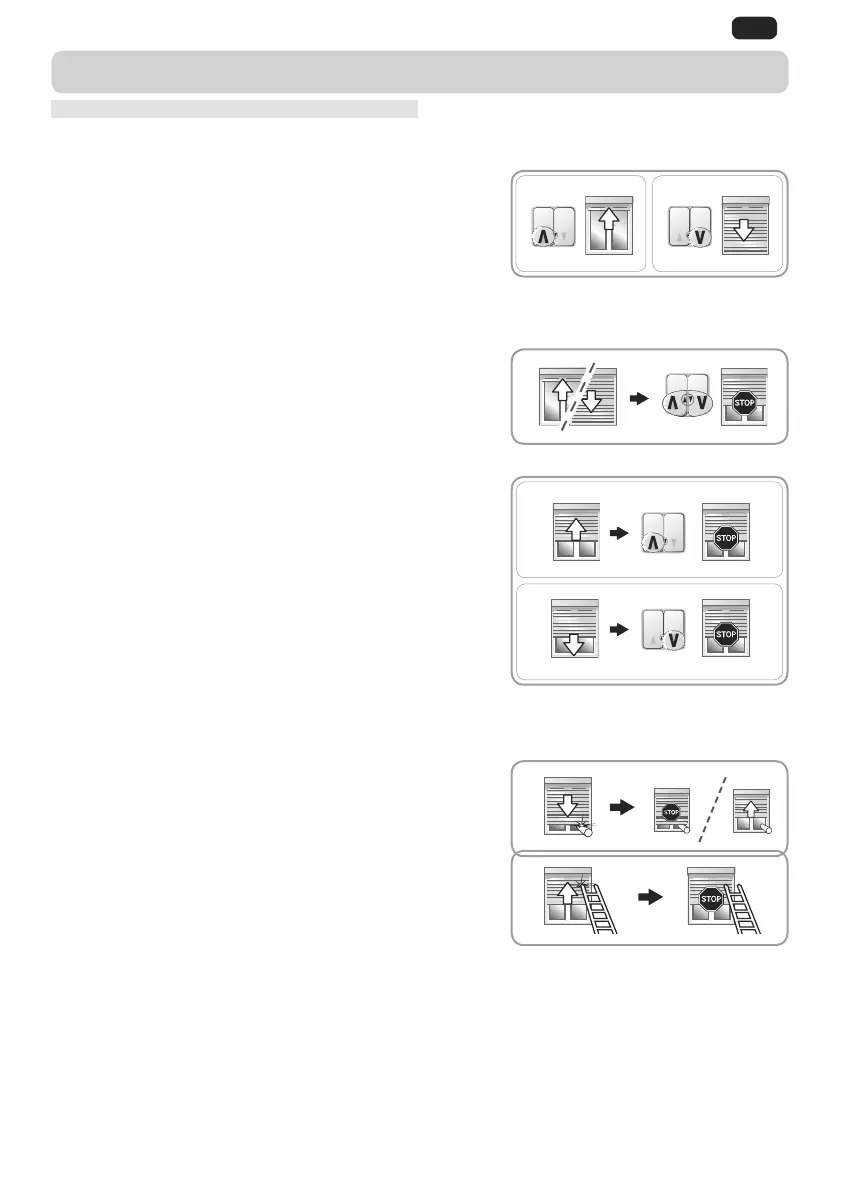 STOP

STOP

STOP

STOP

STOP