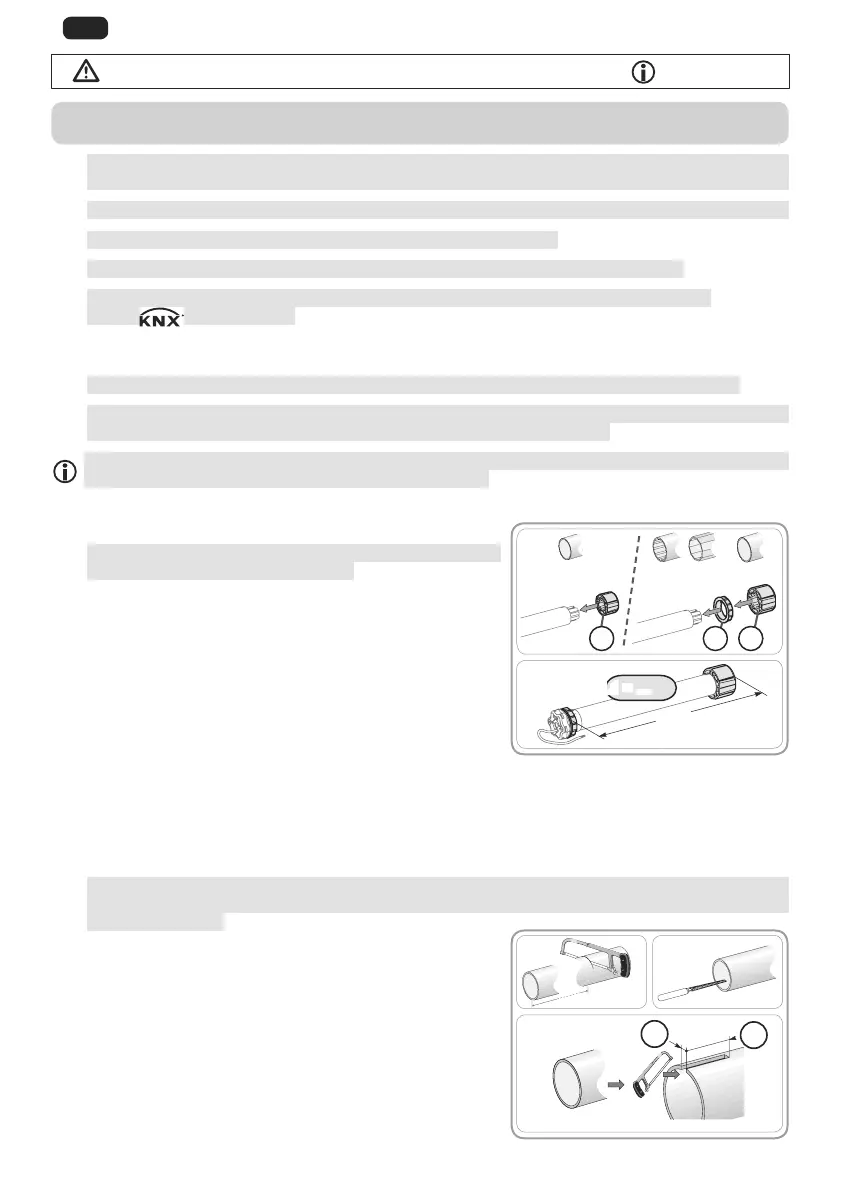 KNX