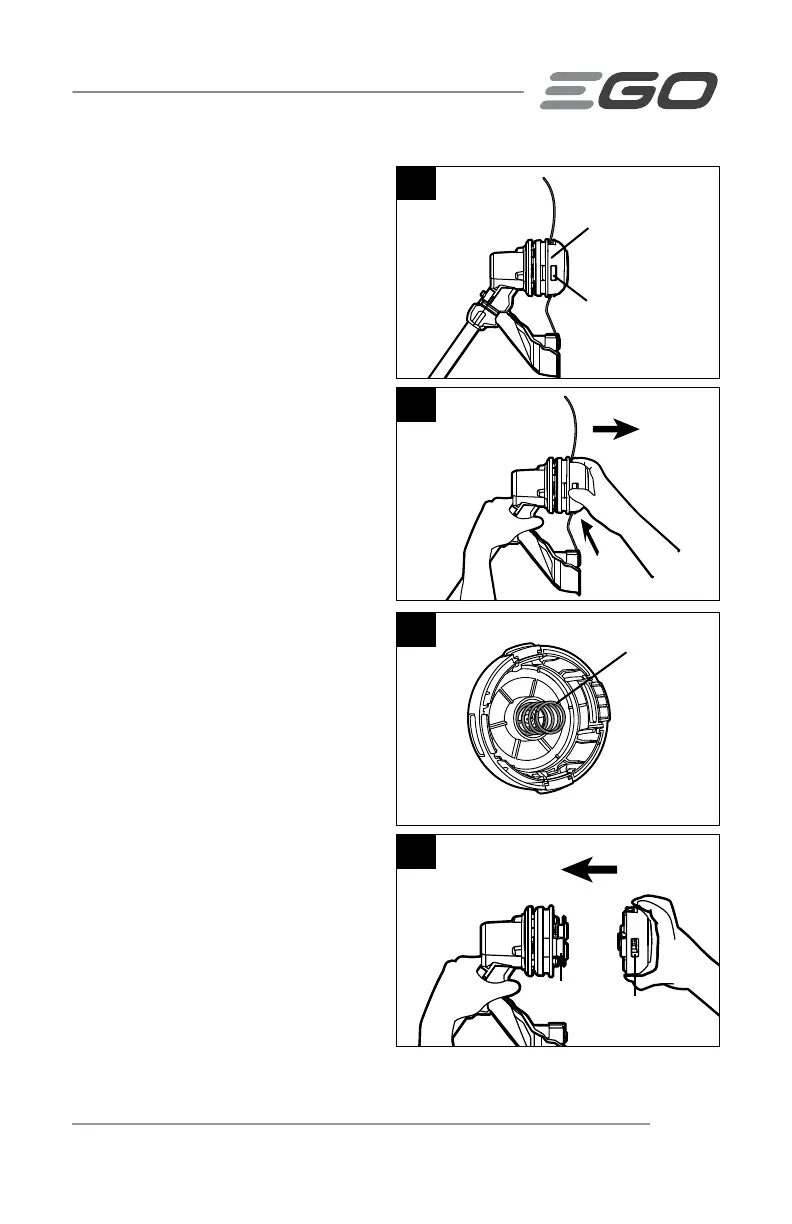 EGO