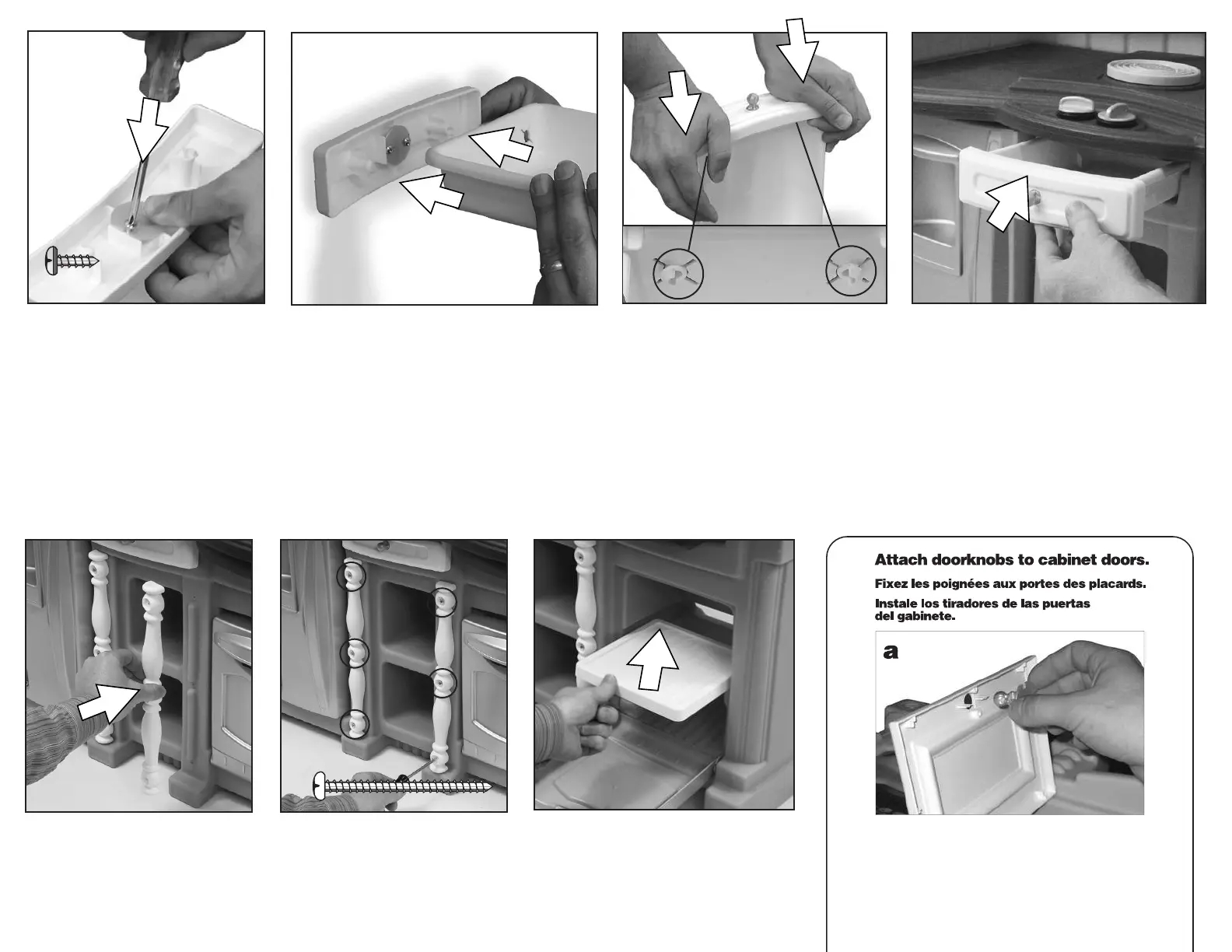 Attach doorknobs to cabinet doors.

Fixez les poignées aux portes des placards.

Instale los tiradores de las puertas del gabinete.

a