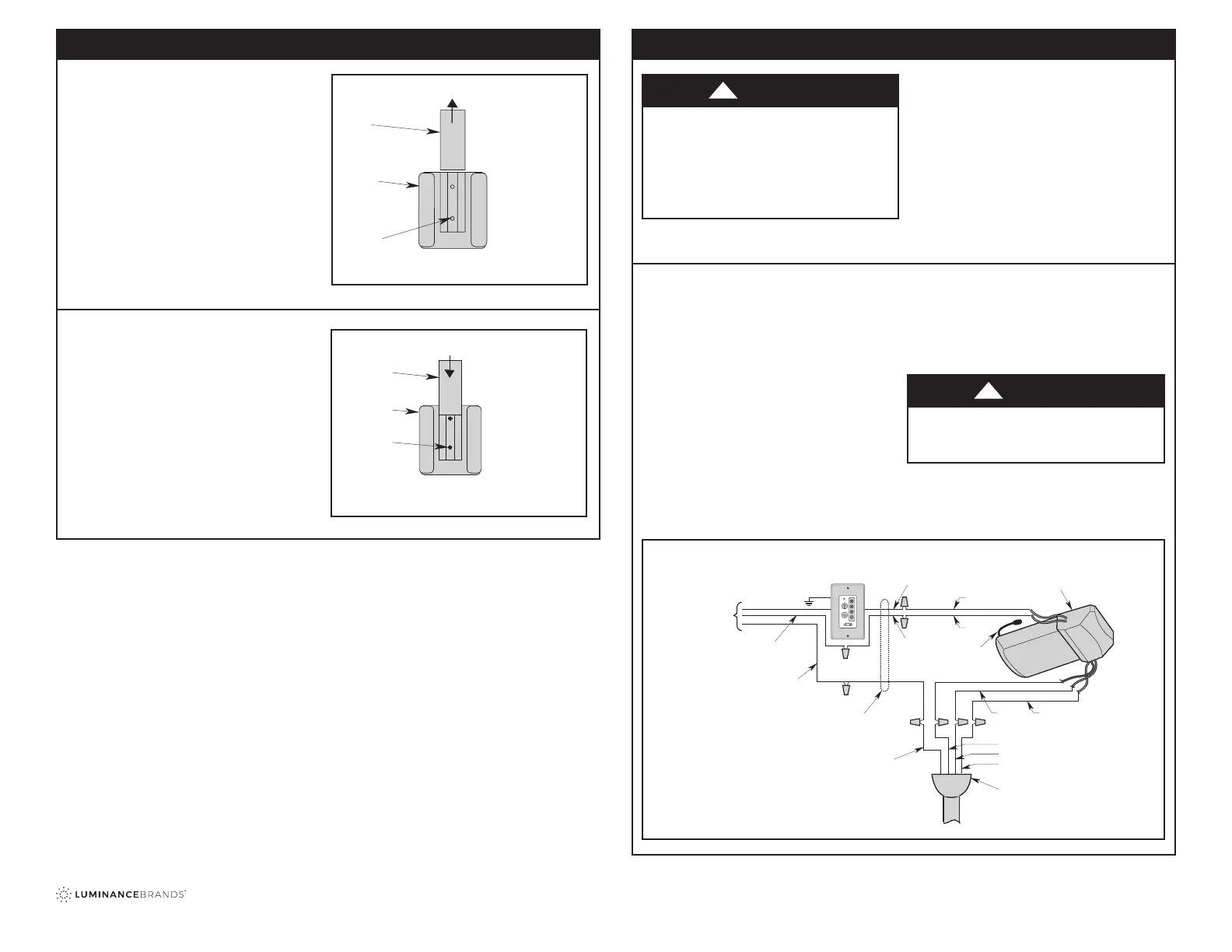 LUMINANCEBRANDS