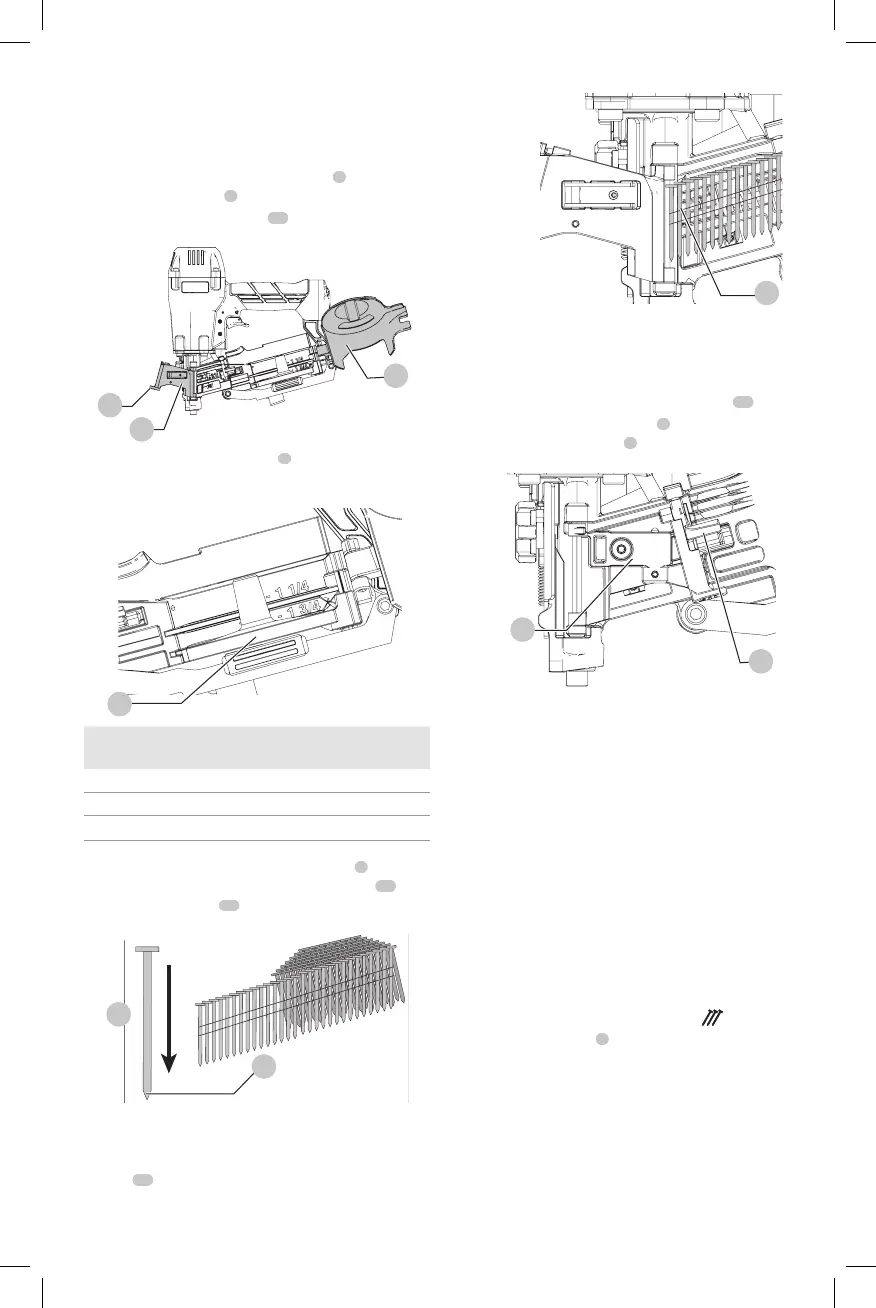 1 1/4
1 3/4