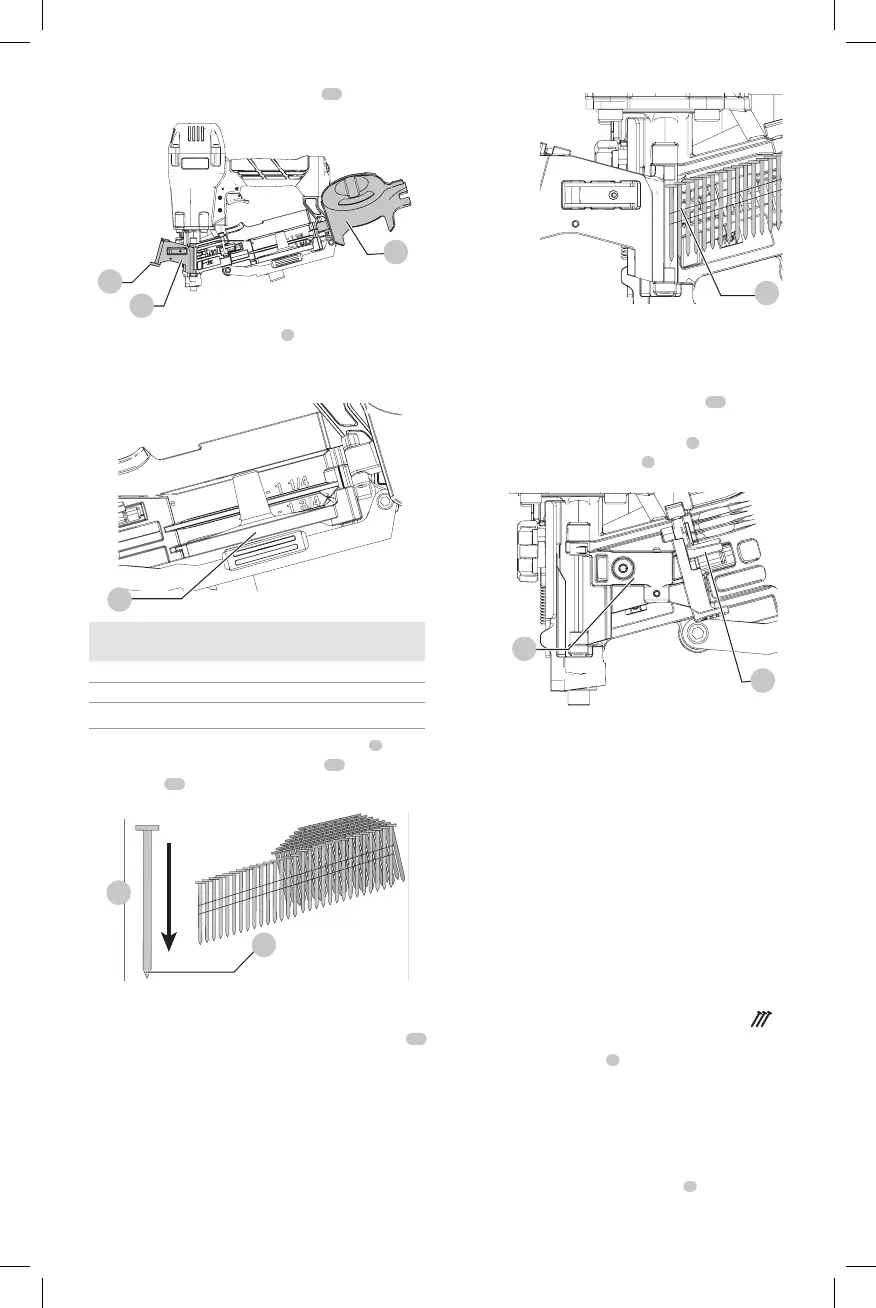 1 1/4
1 3/4