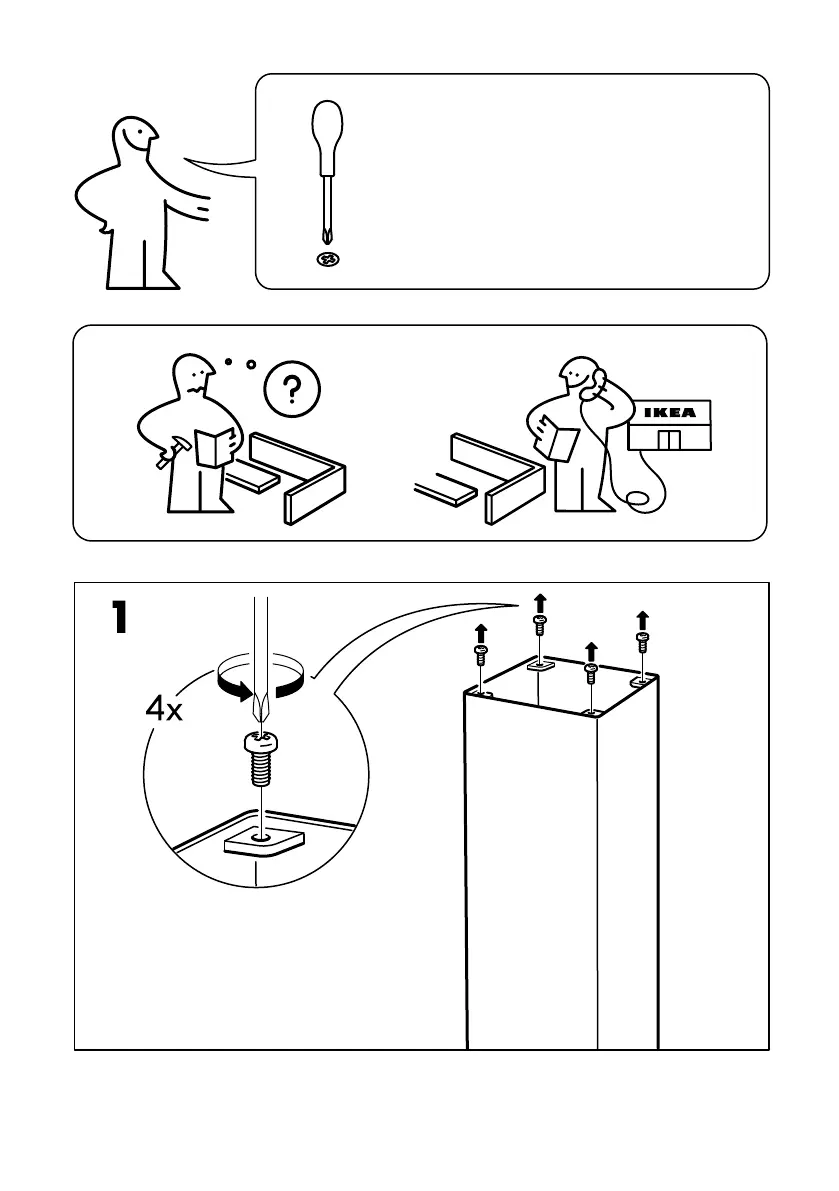 ?

IKEA

1

4x