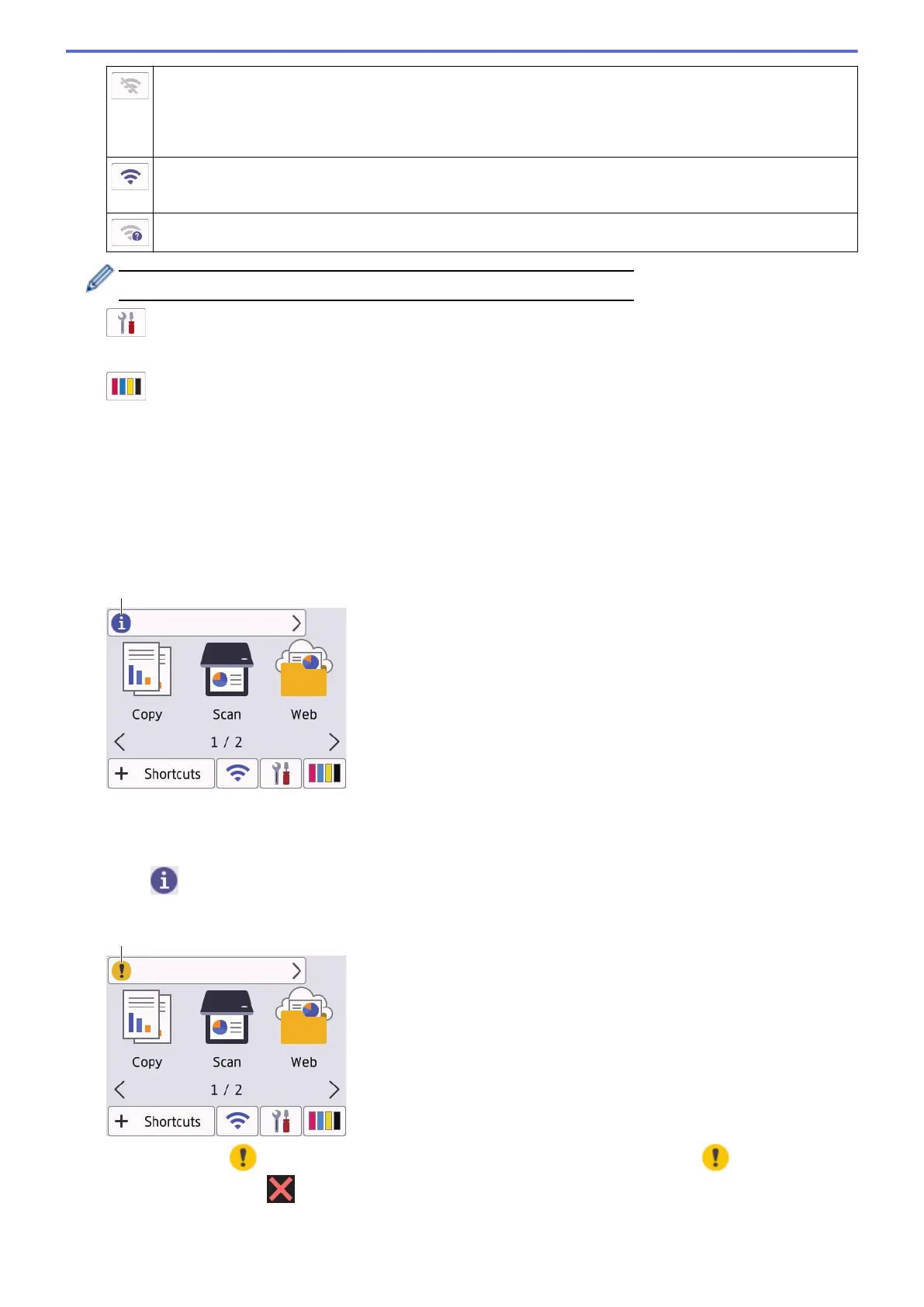 Copy

Scan

Web

1 / 2

Shortcuts

Copy

Scan

Web

1 / 2

Shortcuts